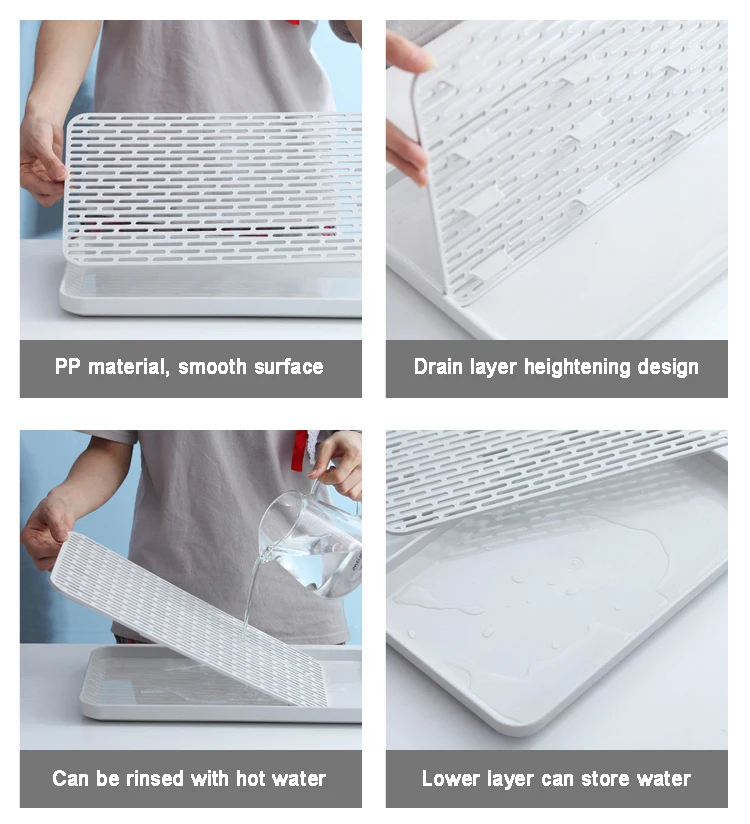 PP material, smooth surface

Drain layer heightening design

Can be rinsed with hot water

Lower layer can store water