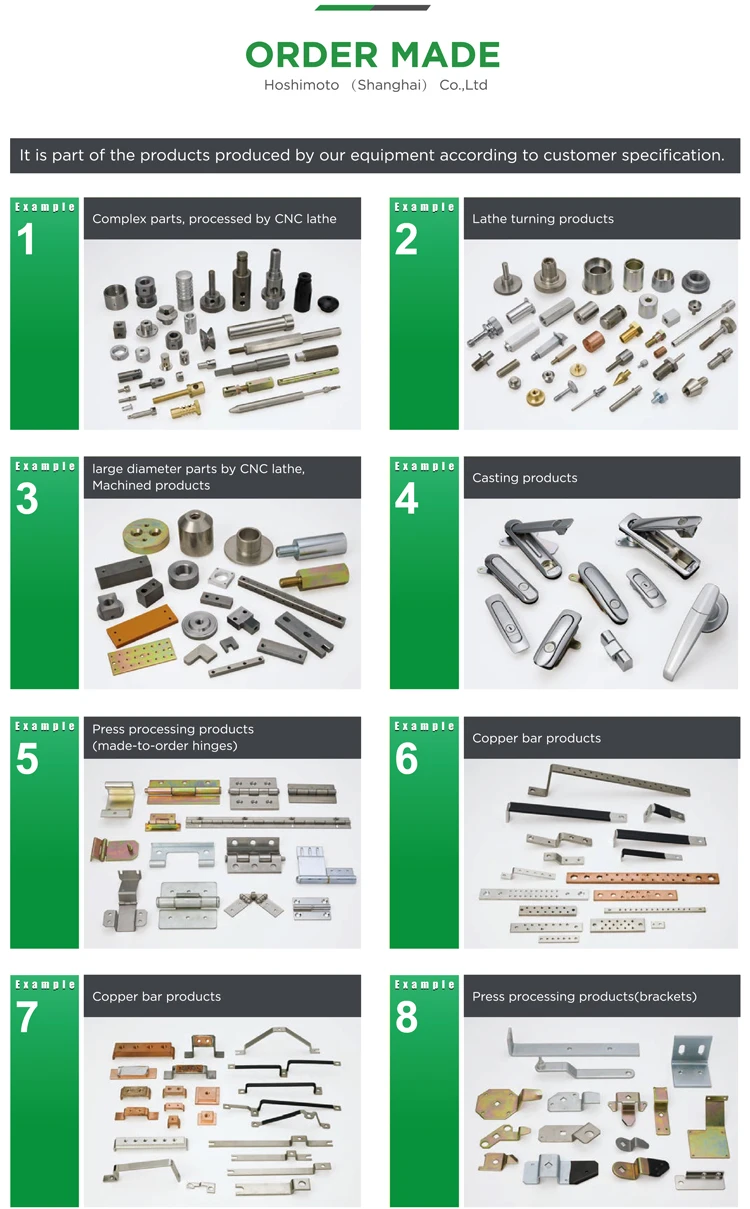 ORDER MADE
Hoshimoto （Shanghai） Co.,Ltd

It is part of the products produced by our equipment according to customer specification.

Example
1
Complex parts, processed by CNC lathe

Example
2
Lathe turning products

Example
3
large diameter parts by CNC lathe, Machined products

Example
4
Casting products

Example
5
Press processing products (made-to-order hinges)

Example
6
Copper bar products

Example
7
Copper bar products

Example
8
Press processing products(brackets)