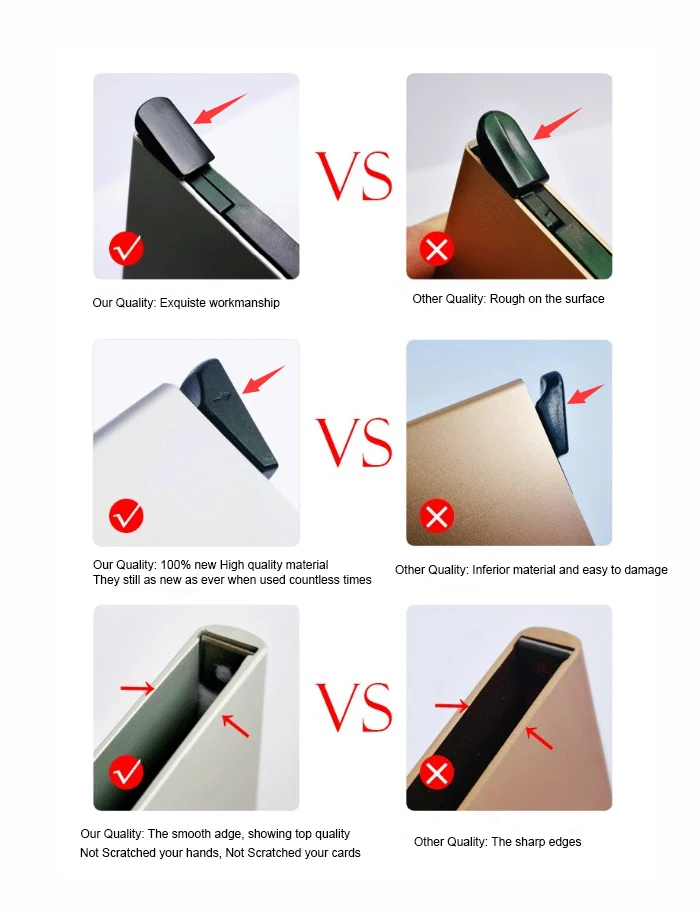 VS

Our Quality: Exquiste workmanship

Other Quality: Rough on the surface

VS

Our Quality: 100% new High quality material
They still as new as ever when used countless times

Other Quality: Inferior material and easy to damage

VS

Our Quality: The smooth adge, showing top quality
Not Scratched your hands, Not Scratched your cards

Other Quality: The sharp edges