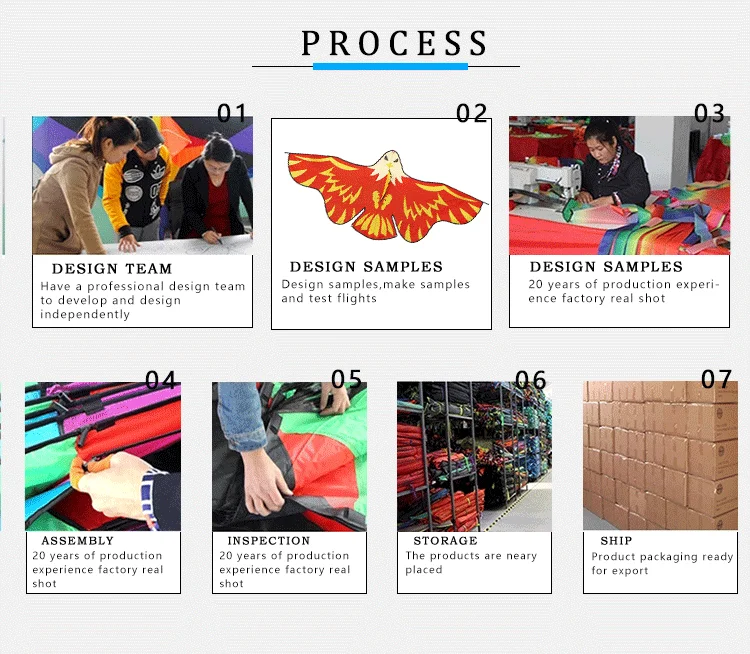 PROCESS

01

DESIGN TEAM

Have a professional design team to develop and design independently

02

DESIGN SAMPLES

Design samples,make samples and test flights

03

DESIGN SAMPLES

20 years of production experience factory real shot

04

ASSEMBLY

20 years of production experience factory real shot

05

INSPECTION

20 years of production experience factory real shot

06

STORAGE

The products are neary placed

07

SHIP

Product packaging ready for export