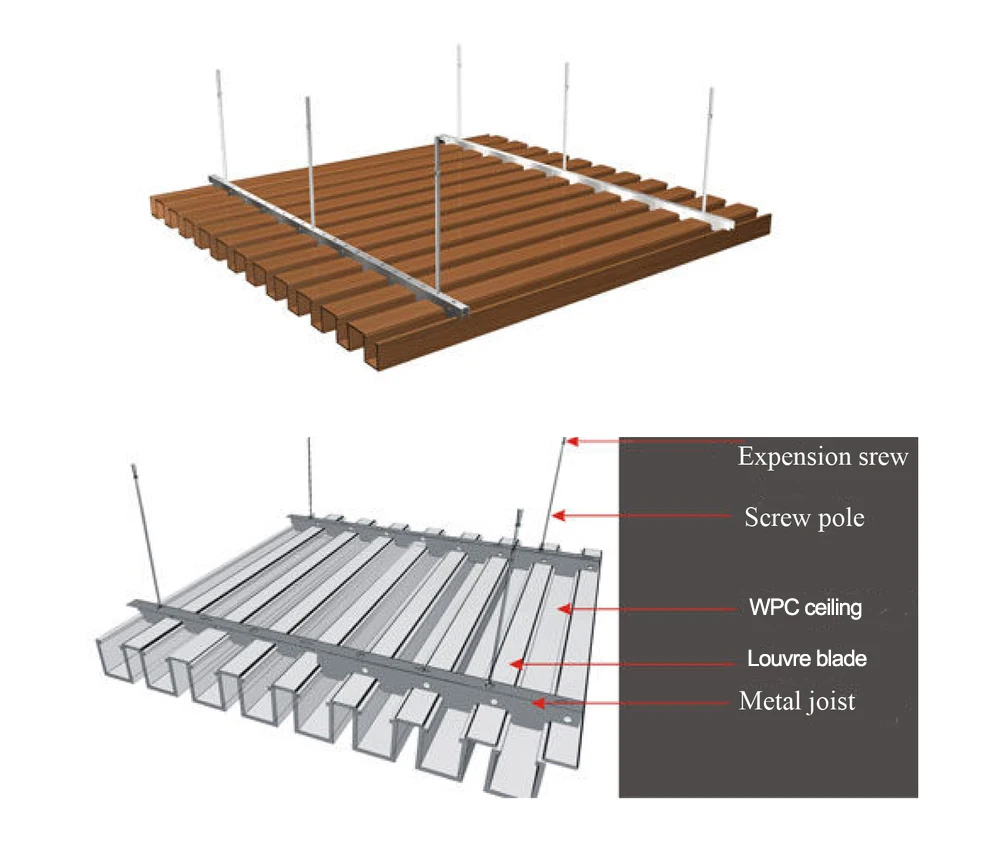 Expension srew
Screw pole
WPC ceiling
Louvre blade
Metal joist