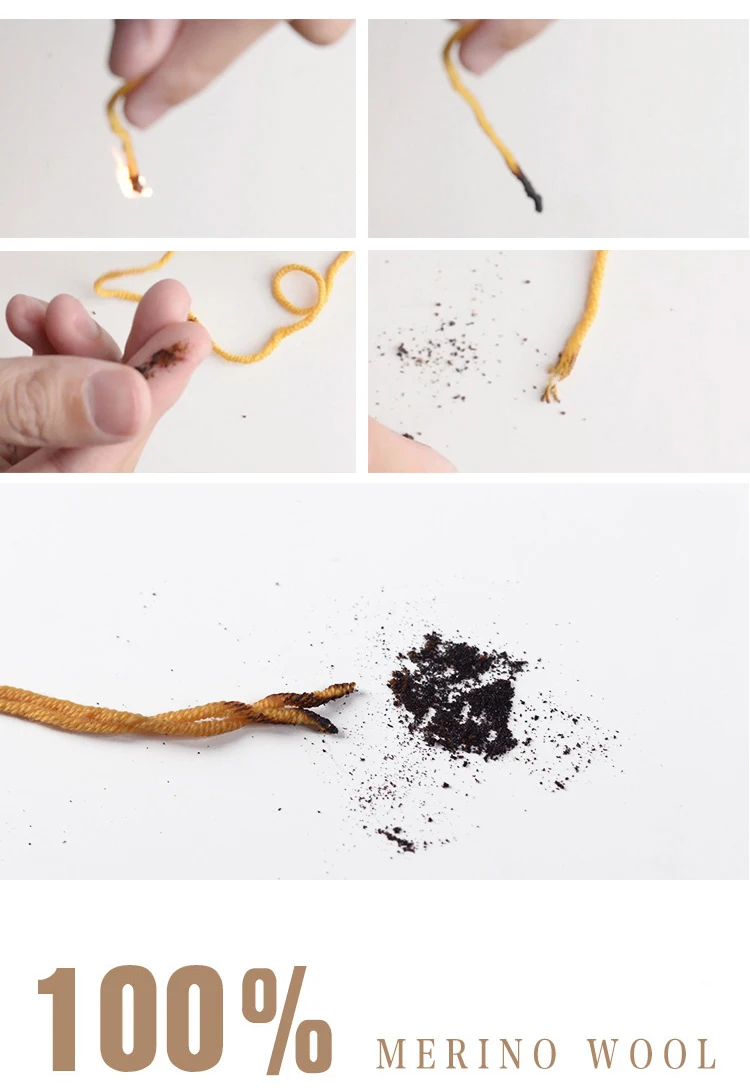 100% MERINO WOOL