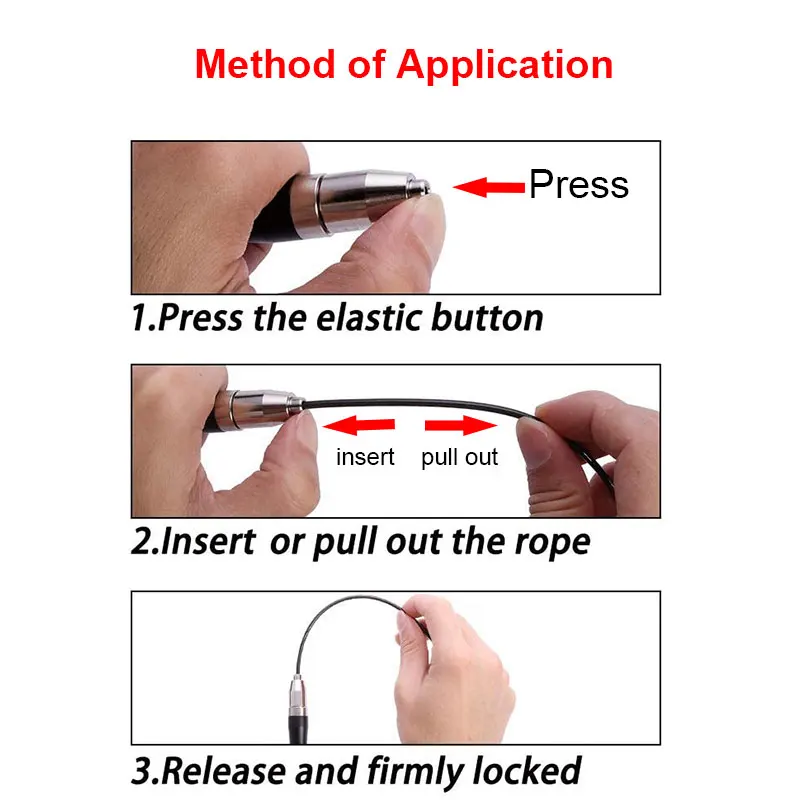 Method of Application

Press

1.Press the elastic button

insert pull out

2.Insert or pull out the rope

3.Release and firmly locked