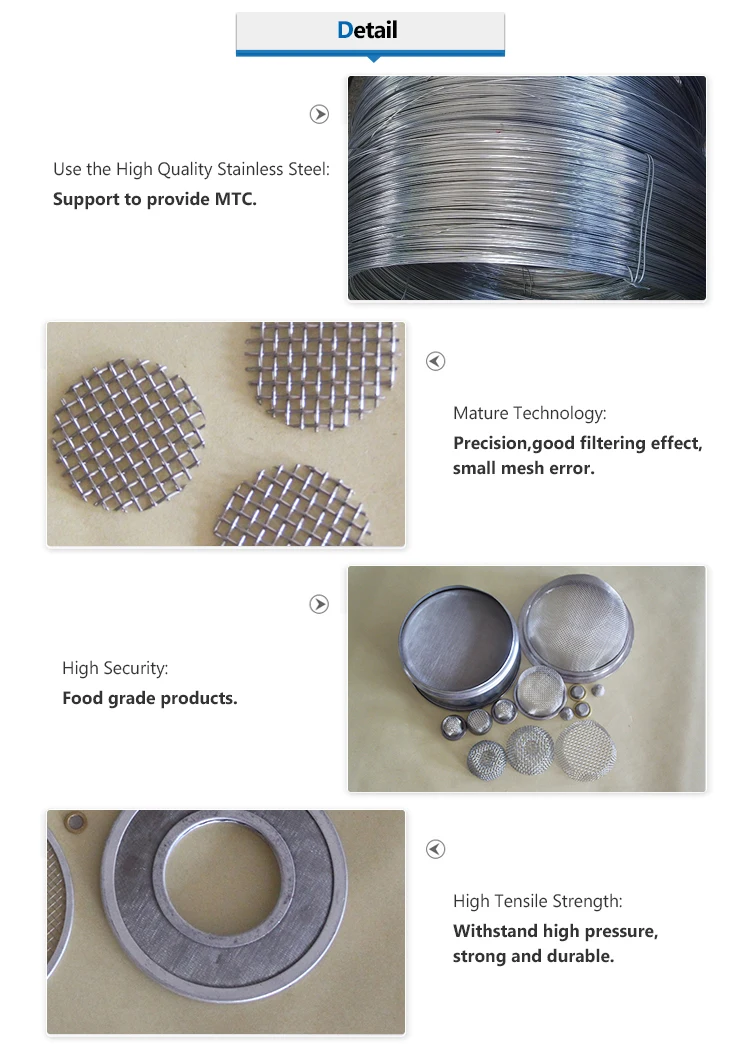 Detail

Use the High Quality Stainless Steel:
Support to provide MTC.

Mature Technology:
Precision,good filtering effect, small mesh error.

High Security:
Food grade products.

High Tensile Strength:
Withstand high pressure, strong and durable.