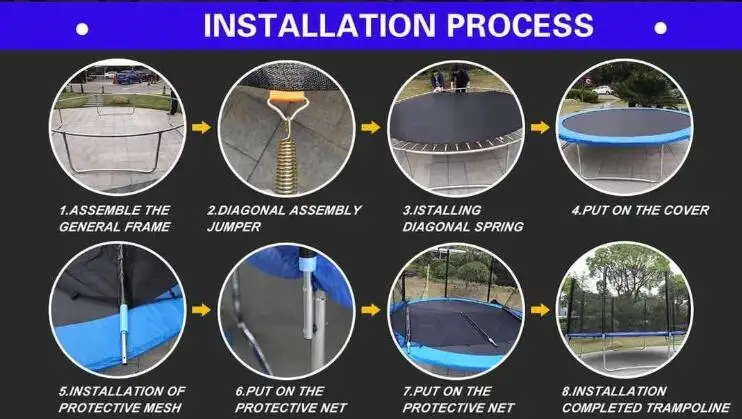 INSTALLATION PROCESS

1.ASSEMBLE THE GENERAL FRAME

2.DIAGONAL ASSEMBLY JUMPER

3.ISTALLING DIAGONAL SPRING

4.PUT ON THE COVER

5.INSTALLATION OF PROTECTIVE MESH

6.PUT ON THE PROTECTIVE NET

7.PUT ON THE PROTECTIVE NET

8.INSTALLATION COMPLETED TRAMPOLINE