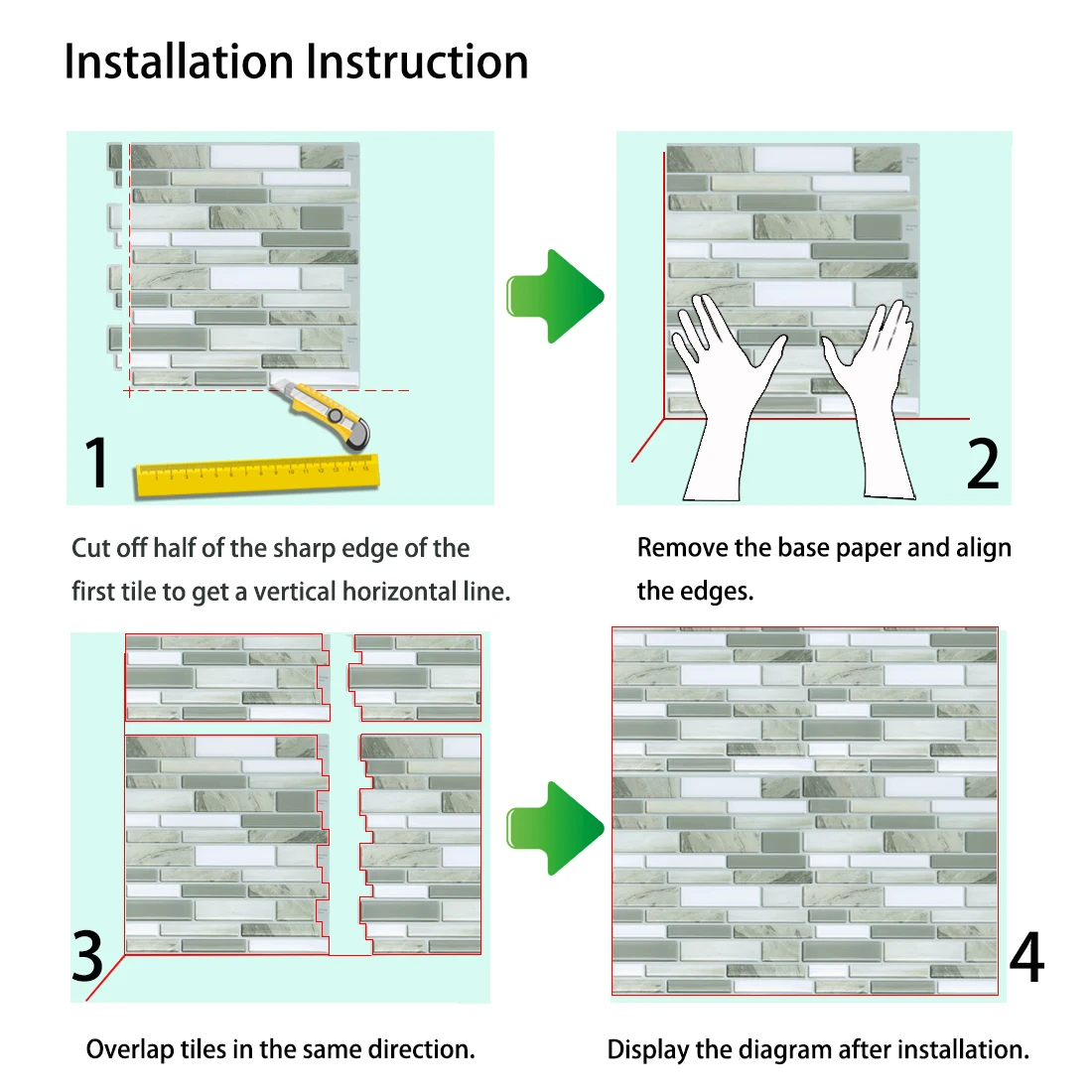 Installation Instruction

1

Cut off half of the sharp edge of the first tile to get a vertical horizontal line.

2

Remove the base paper and align the edges.

3

Overlap tiles in the same direction.

4

Display the diagram after installation.