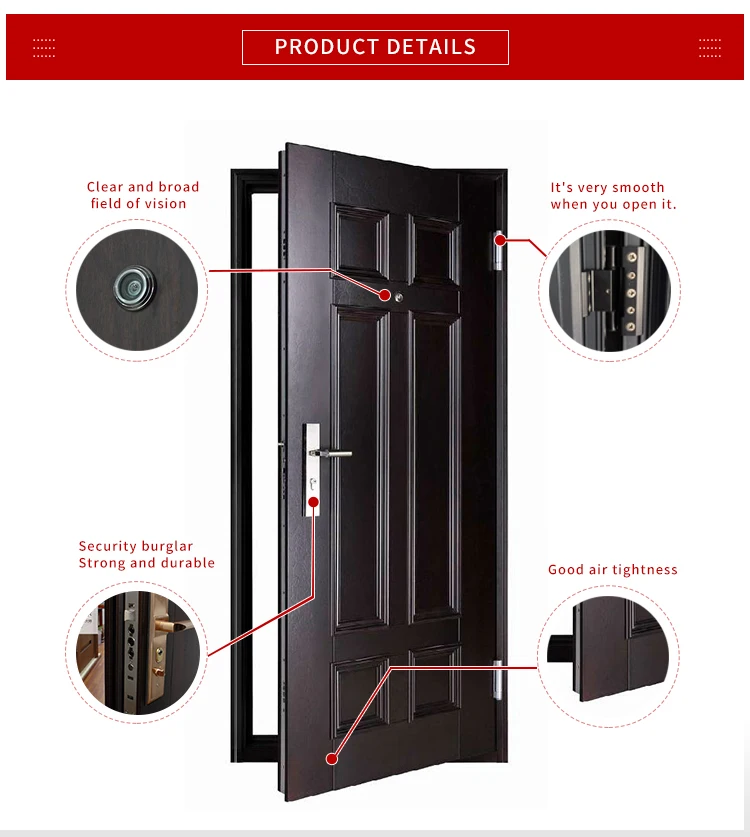 PRODUCT DETAILS

Clear and broad field of vision

It's very smooth when you open it.

Security burglar
Strong and durable

Good air tightness