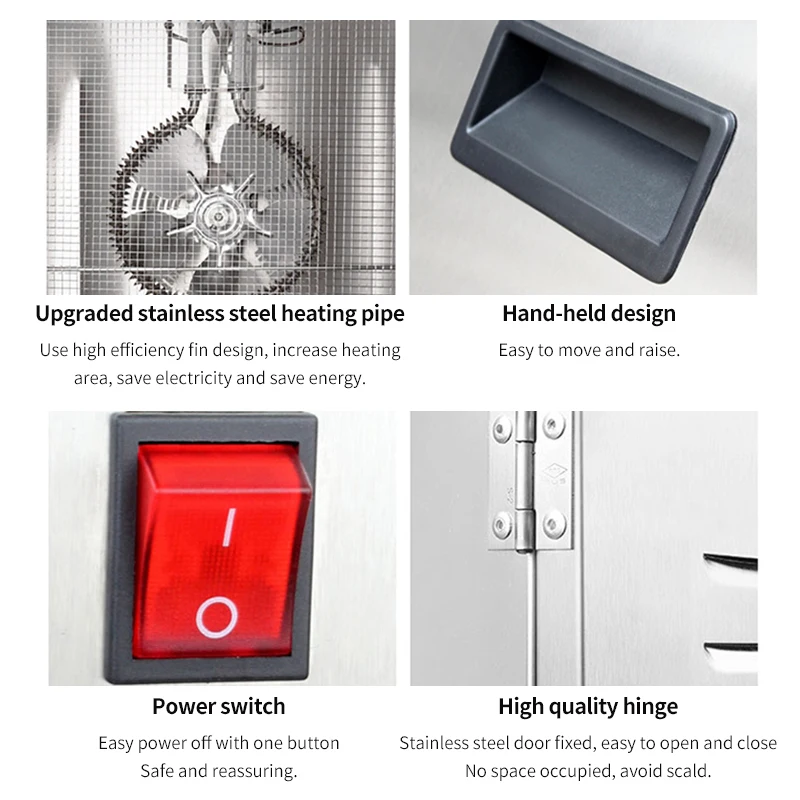 Upgraded stainless steel heating pipe
Use high efficiency fin design, increase heating area, save electricity and save energy.

Hand-held design
Easy to move and raise.

I
O

Power switch
Easy power off with one button
Safe and reassuring.

High quality hinge
Stainless steel door fixed, easy to open and close
No space occupied, avoid scald.