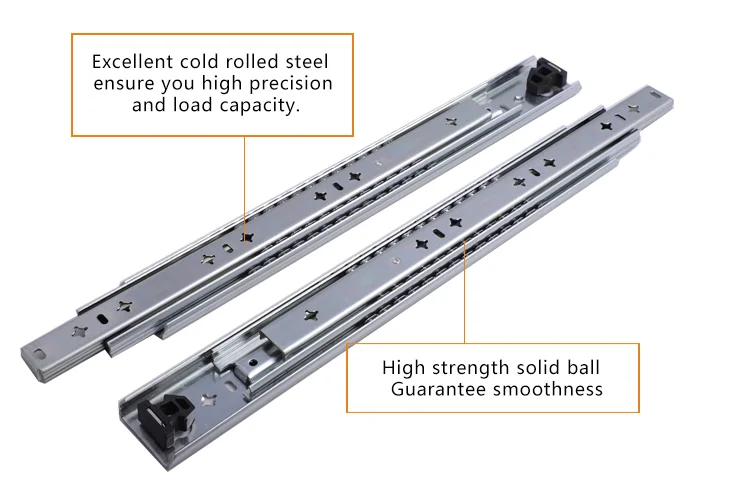 Excellent cold rolled steel ensure you high precision and load capacity.

High strength solid ball Guarantee smoothness