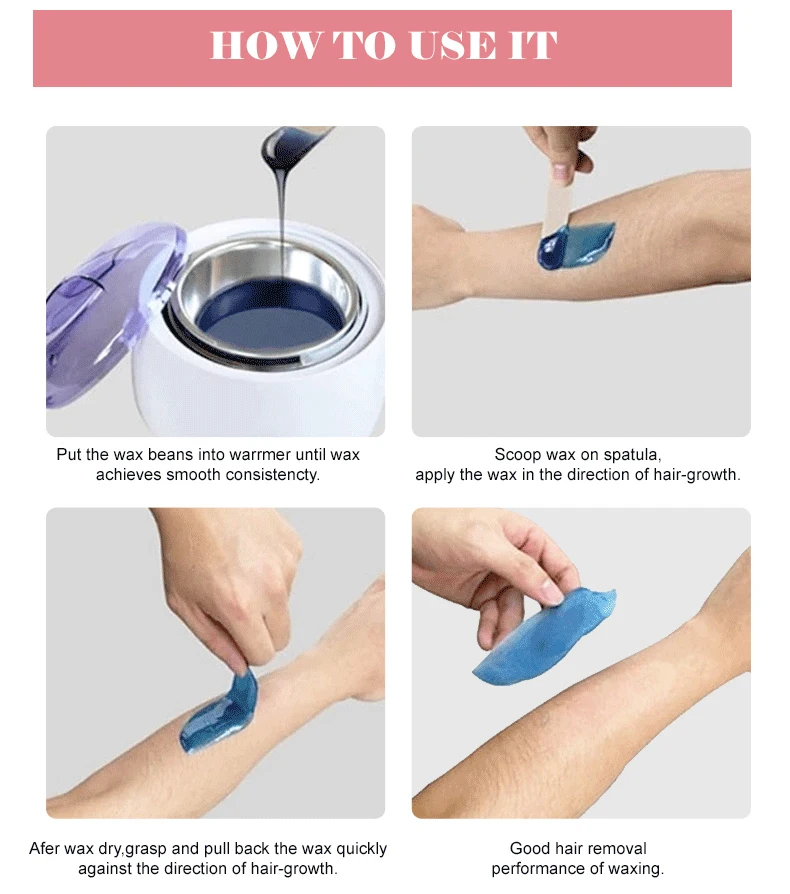 HOW TO USE IT

Put the wax beans into warrmer until wax achieves smooth consistencty.

Scoop wax on spatula, apply the wax in the direction of hair-growth.

Afer wax dry,grasp and pull back the wax quickly against the direction of hair-growth.

Good hair removal performance of waxing.