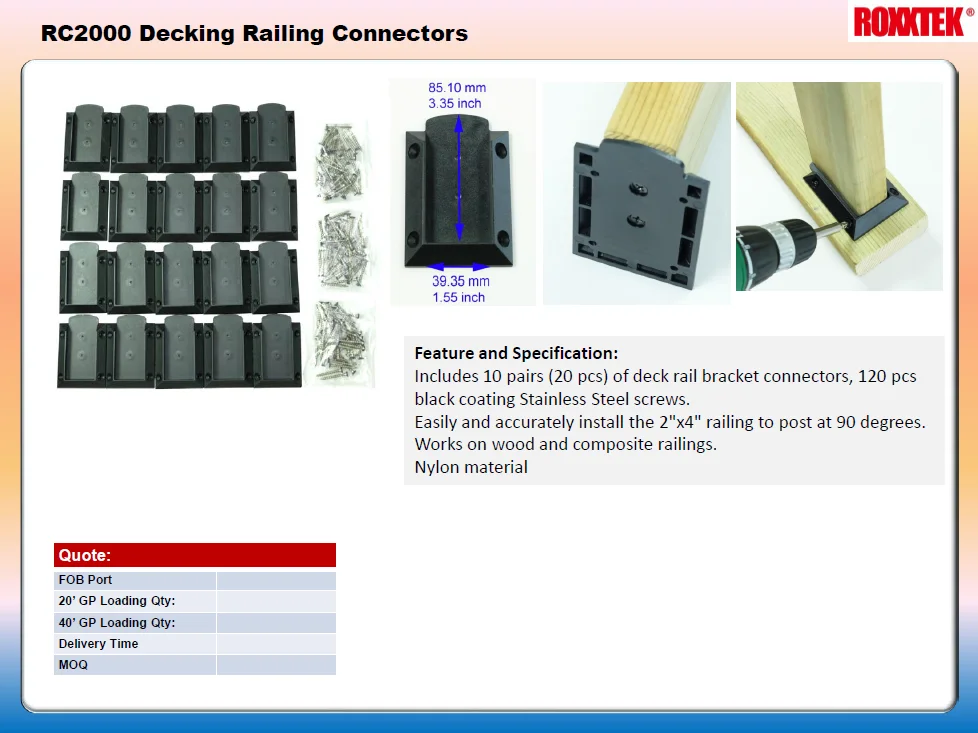 RC2000 Decking Railing Connectors

ROXXTEK®

85.10 mm
3.35 inch

39.35 mm
1.55 inch

Feature and Specification:
Includes 10 pairs (20 pcs) of deck rail bracket connectors, 120 pcs black coating Stainless Steel screws.
Easily and accurately install the 2"x4" railing to post at 90 degrees.
Works on wood and composite railings.
Nylon material

| Quote: | |
|---|---|
| FOB Port | |
| 20' GP Loading Qty: | |
| 40' GP Loading Qty: | |
| Delivery Time | |
| MOQ | |