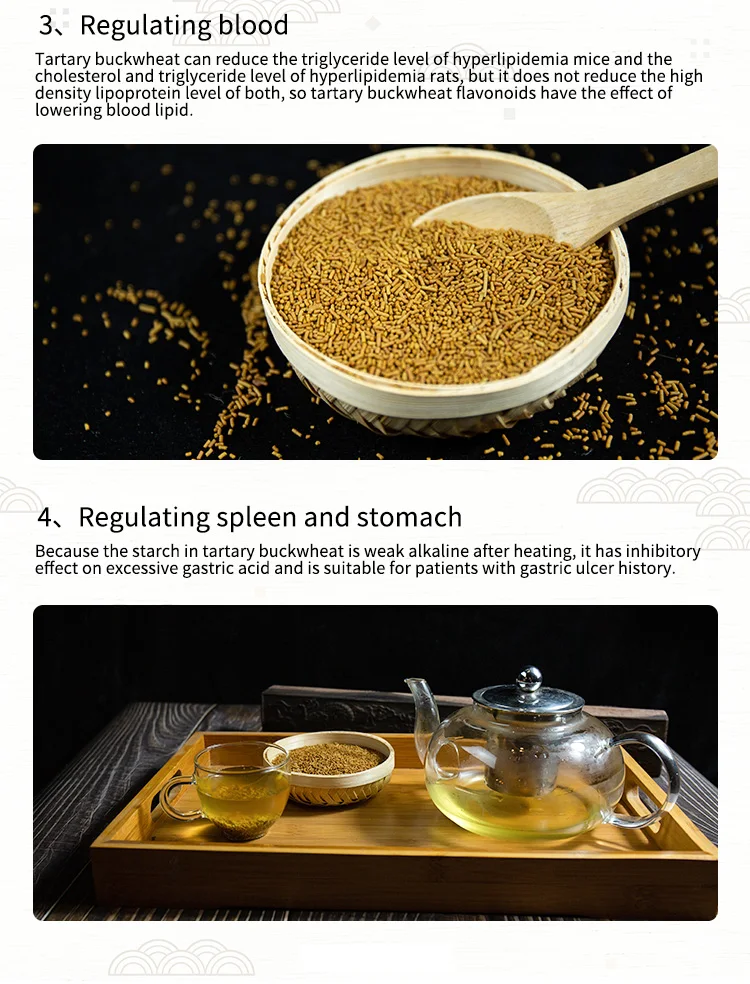 3、Regulating blood

Tartary buckwheat can reduce the triglyceride level of hyperlipidemia mice and the cholesterol and triglyceride level of hyperlipidemia rats, but it does not reduce the high density lipoprotein level of both, so tartary buckwheat flavonoids have the effect of lowering blood lipid.

4、Regulating spleen and stomach

Because the starch in tartary buckwheat is weak alkaline after heating, it has inhibitory effect on excessive gastric acid and is suitable for patients with gastric ulcer history.