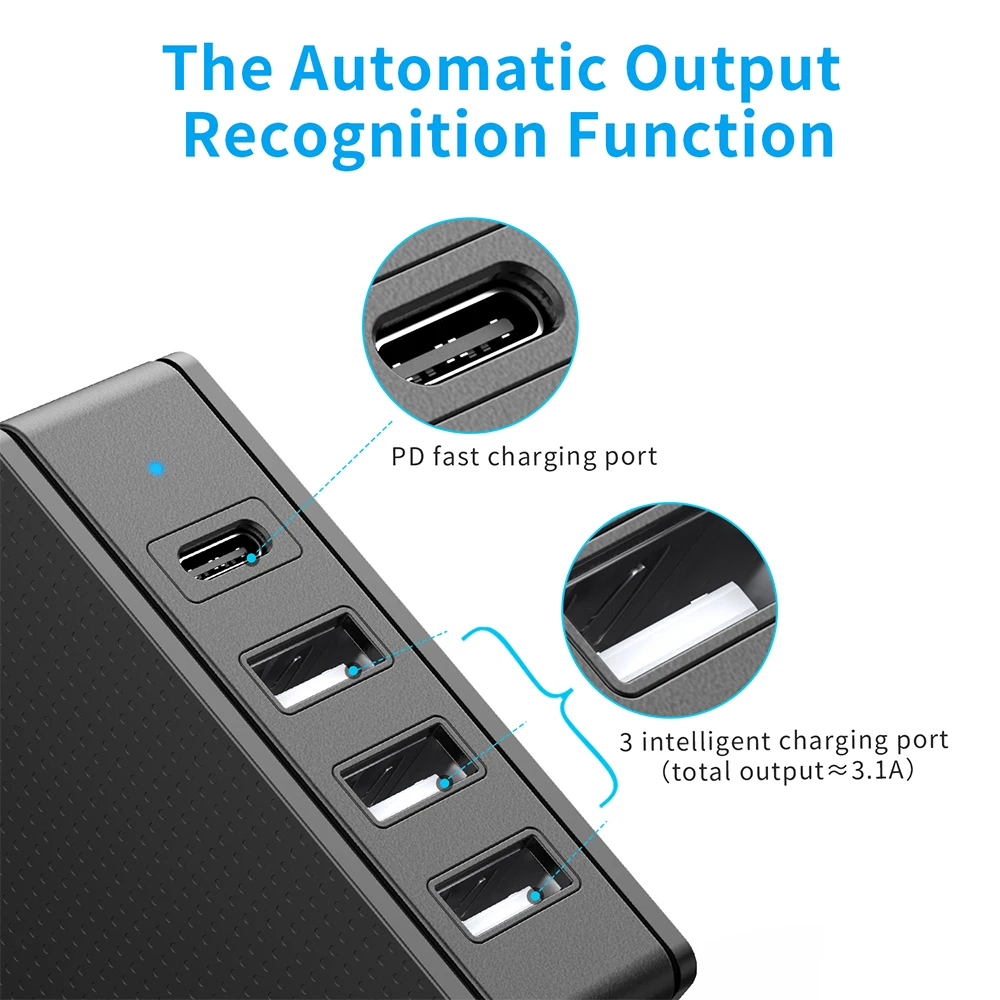 The Automatic Output Recognition Function

PD fast charging port

3 intelligent charging port
(total output≈3.1A)