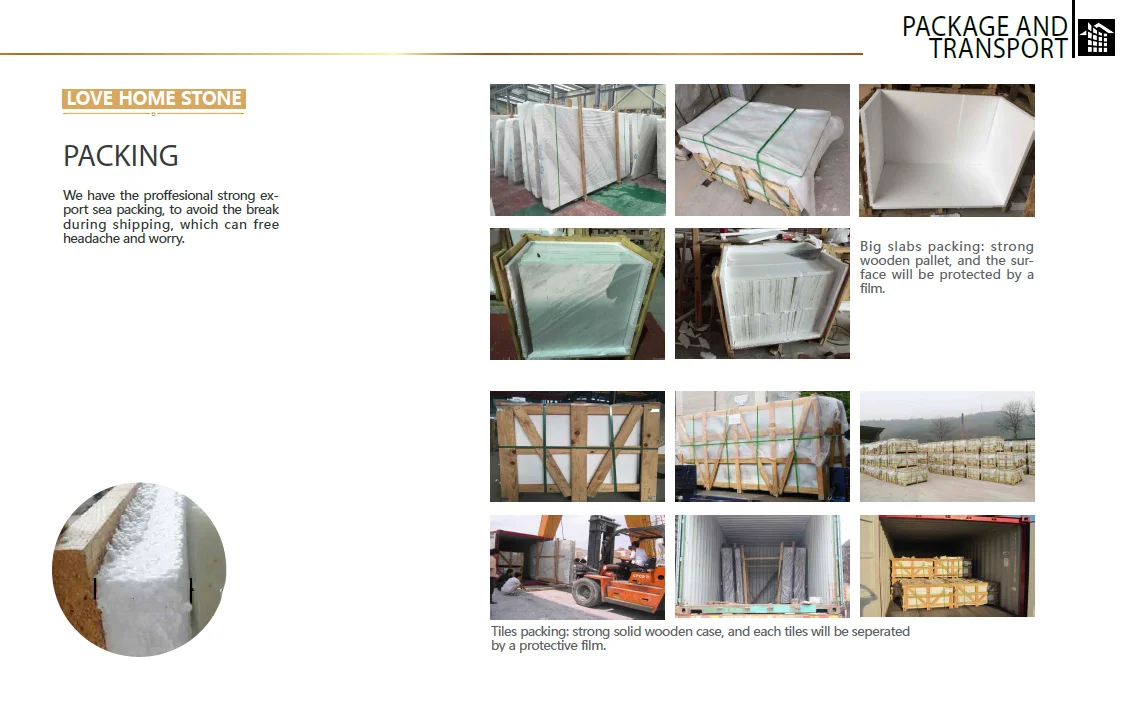 PACKAGE AND TRANSPORT

LOVE HOME STONE

PACKING

We have the proffesional strong export sea packing, to avoid the break during shipping, which can free headache and worry.

Big slabs packing: strong wooden pallet, and the surface will be protected by a film.

Tiles packing: strong solid wooden case, and each tiles will be seperated by a protective film.