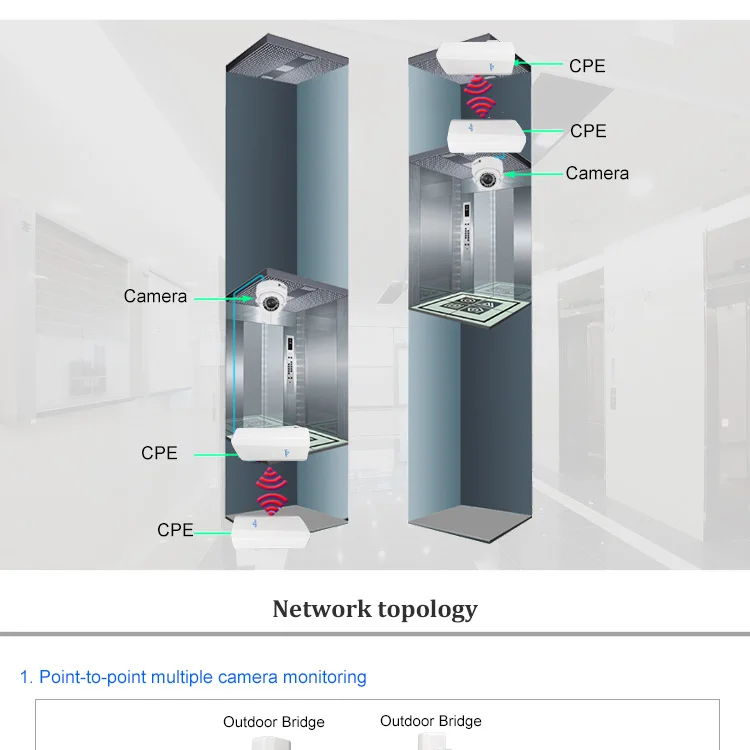 CPE

CPE

Camera

Camera

CPE

CPE

Network topology

1. Point-to-point multiple camera monitoring

Outdoor Bridge

Outdoor Bridge