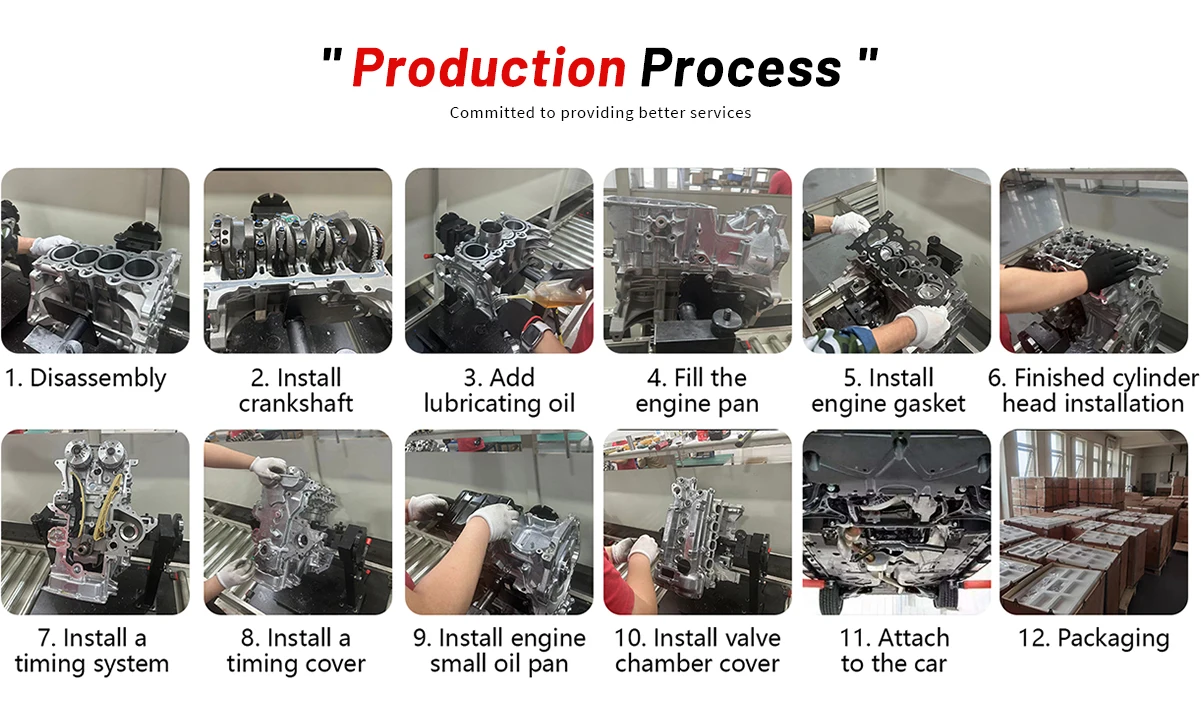 " Production Process "

Committed to providing better services

1. Disassembly

2. Install crankshaft

3. Add lubricating oil

4. Fill the engine pan

5. Install engine gasket

6. Finished cylinder head installation

7. Install a timing system

8. Install a timing cover

9. Install engine small oil pan

10. Install valve chamber cover

11. Attach to the car

12. Packaging