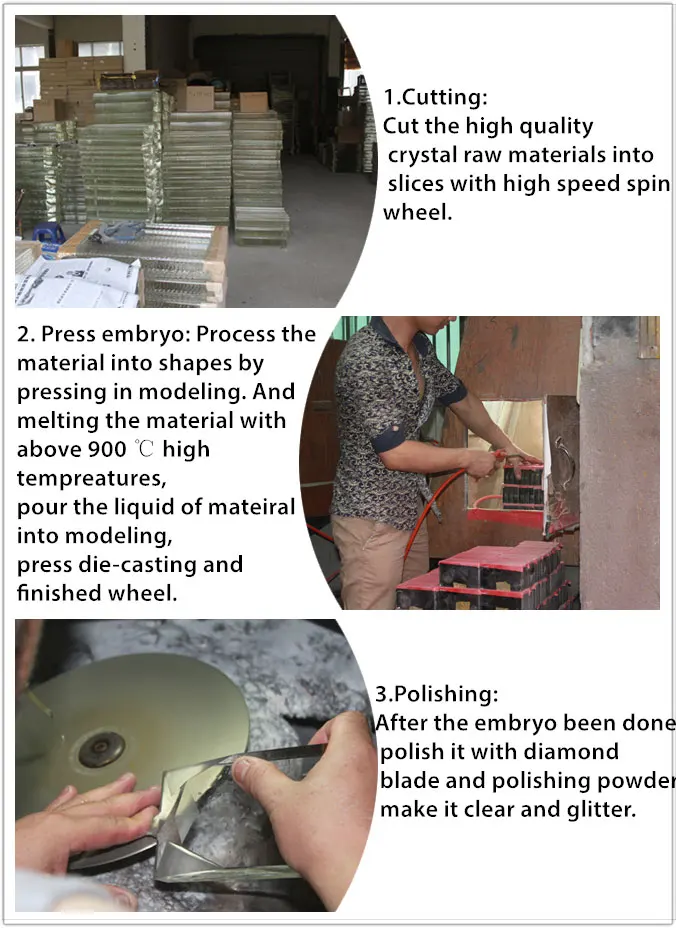 1.Cutting:
Cut the high quality crystal raw materials into slices with high speed spin wheel.

2. Press embryo: Process the material into shapes by pressing in modeling. And melting the material with above 900 ℃ high tempreatures,
pour the liquid of mateiral into modeling,
press die-casting and finished wheel.

3.Polishing:
After the embryo been done polish it with diamond blade and polishing powder make it clear and glitter.