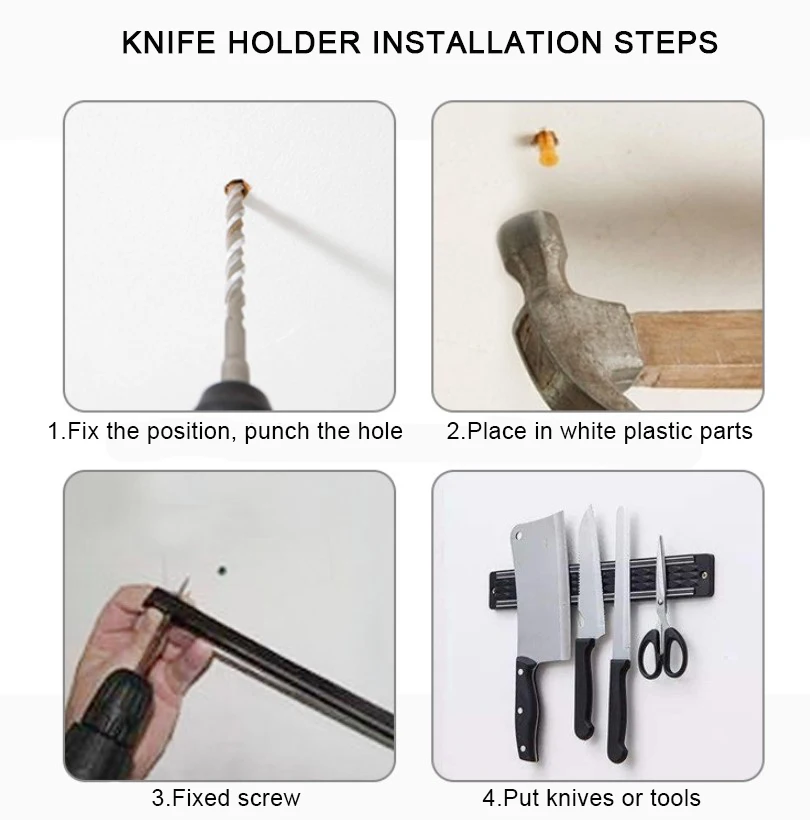 KNIFE HOLDER INSTALLATION STEPS

1.Fix the position, punch the hole

2.Place in white plastic parts

3.Fixed screw

4.Put knives or tools