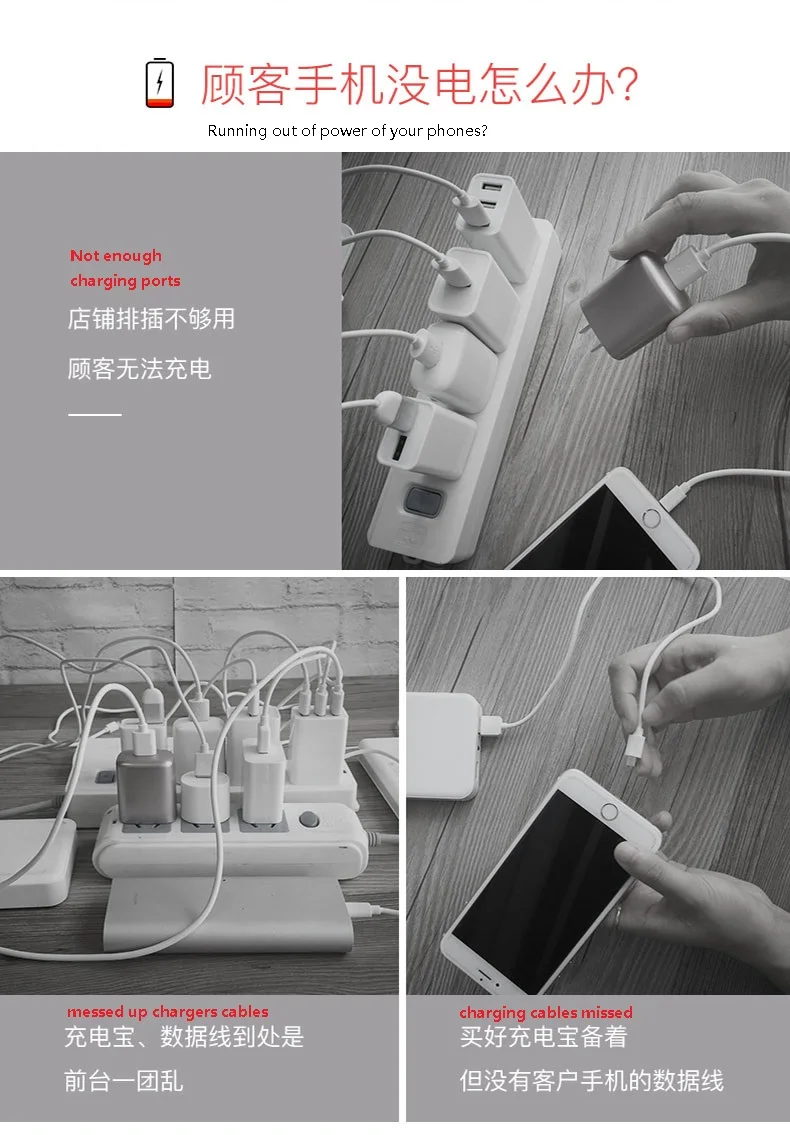 顾客手机没电怎么办?

Running out of power of your phones?

Not enough charging ports

店铺排插不够用

顾客无法充电

messed up chargers cables

充电宝、数据线到处是

前台一团乱

charging cables missed

买好充电宝备着

但没有客户手机的数据线