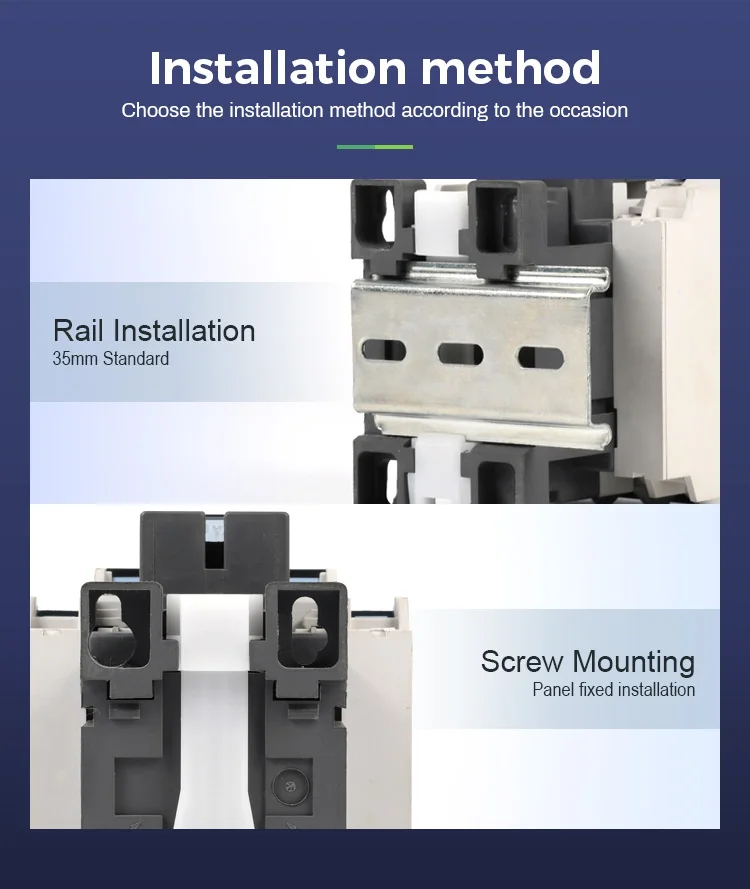 Installation method
Choose the installation method according to the occasion

Rail Installation
35mm Standard

Screw Mounting
Panel fixed installation