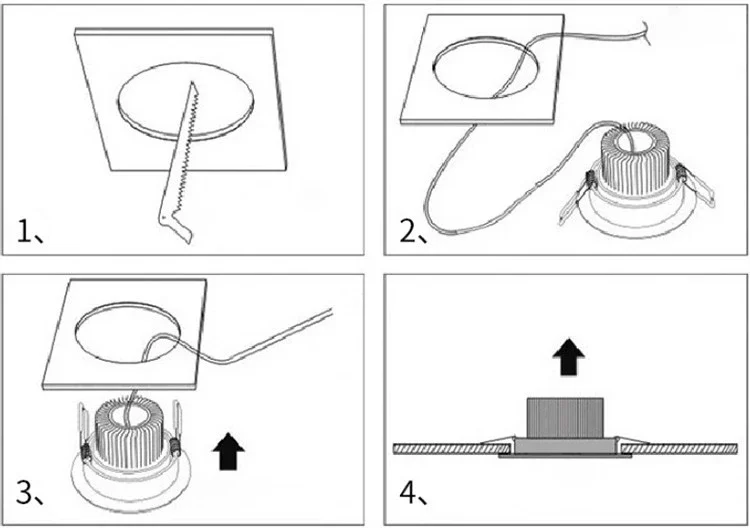 1、

2、

3、

4、