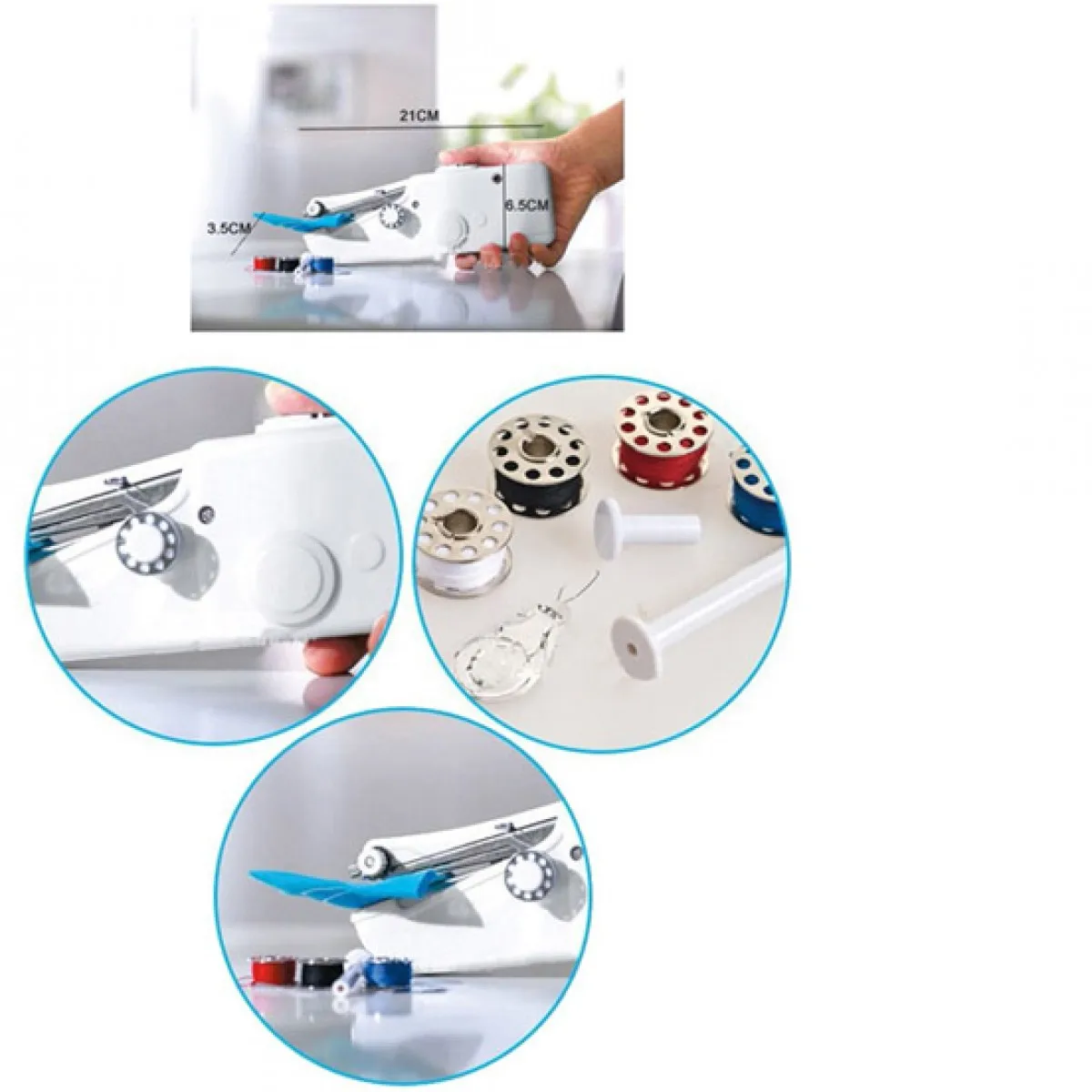 21CM

6.5CM

3.5CM