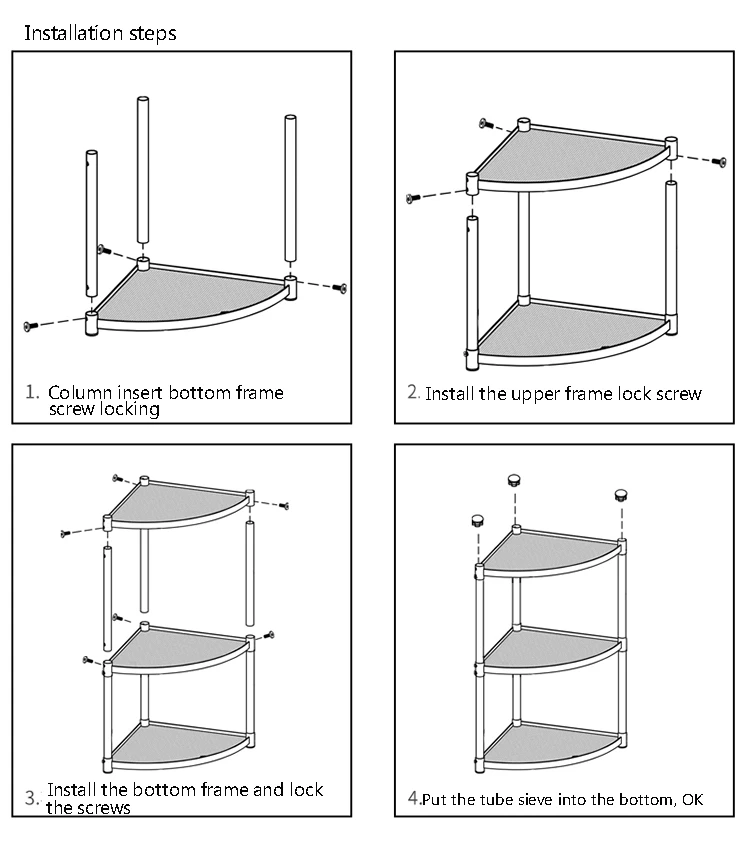 Installation steps

1. Column insert bottom frame screw locking

2. Install the upper frame lock screw

3. Install the bottom frame and lock the screws

4.Put the tube sieve into the bottom, OK