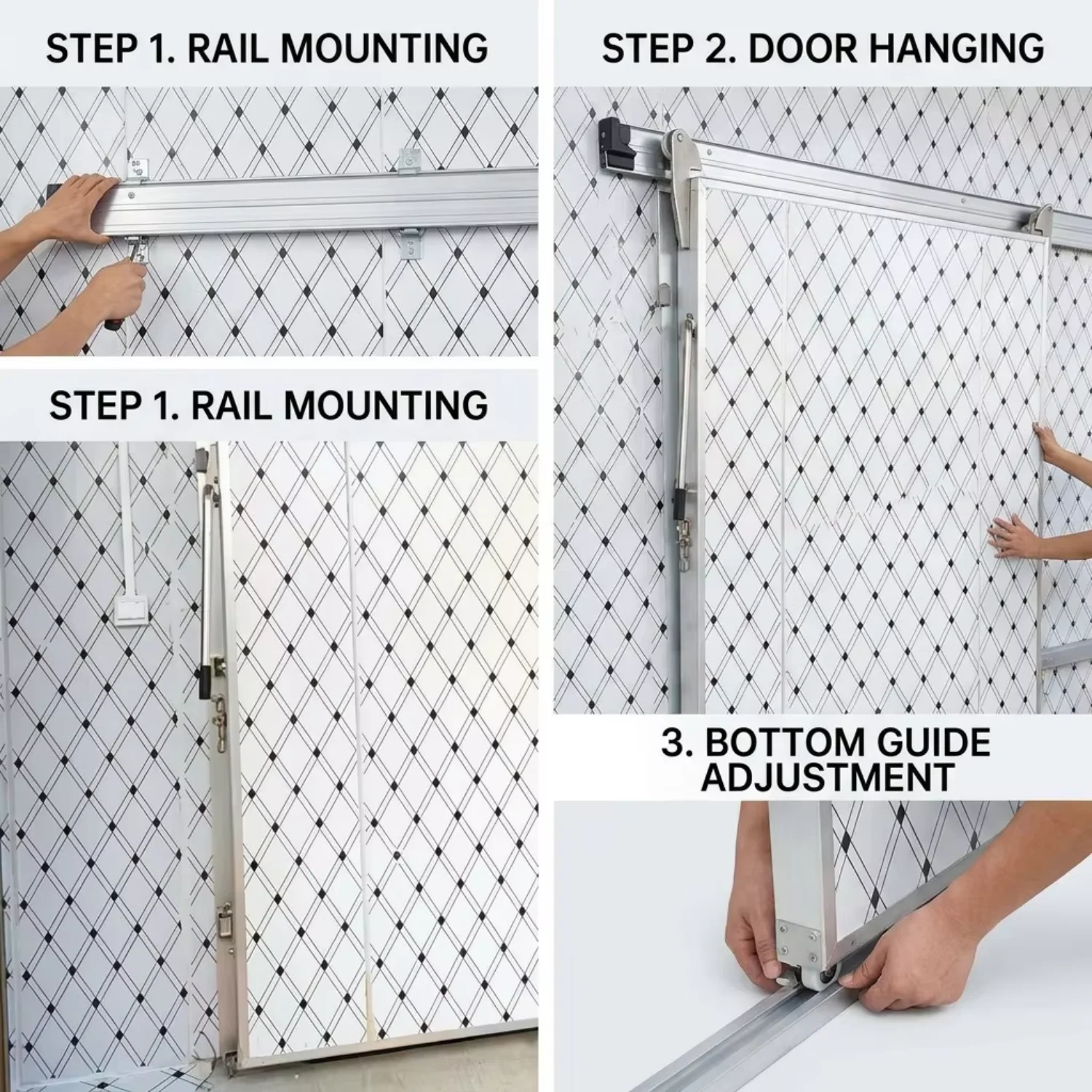 STEP 1. RAIL MOUNTING

STEP 1. RAIL MOUNTING

STEP 2. DOOR HANGING

3. BOTTOM GUIDE ADJUSTMENT