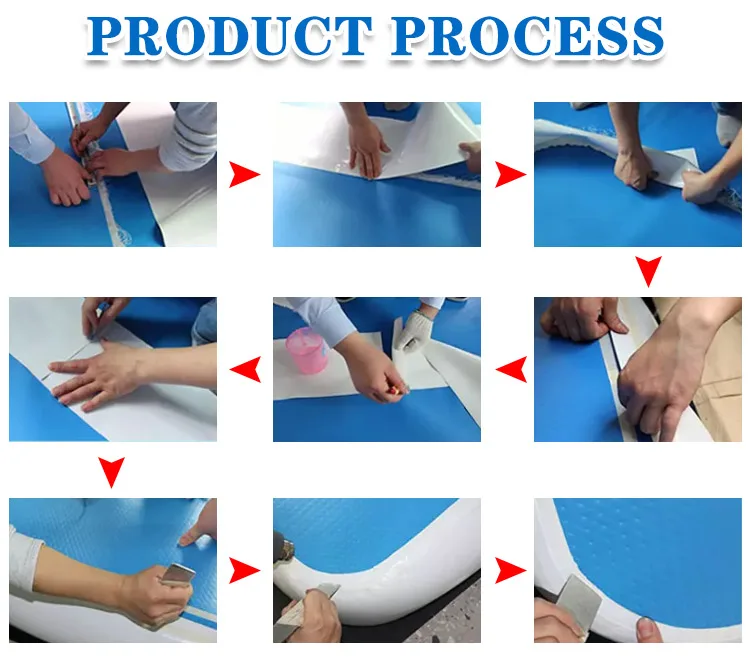 PRODUCT PROCESS