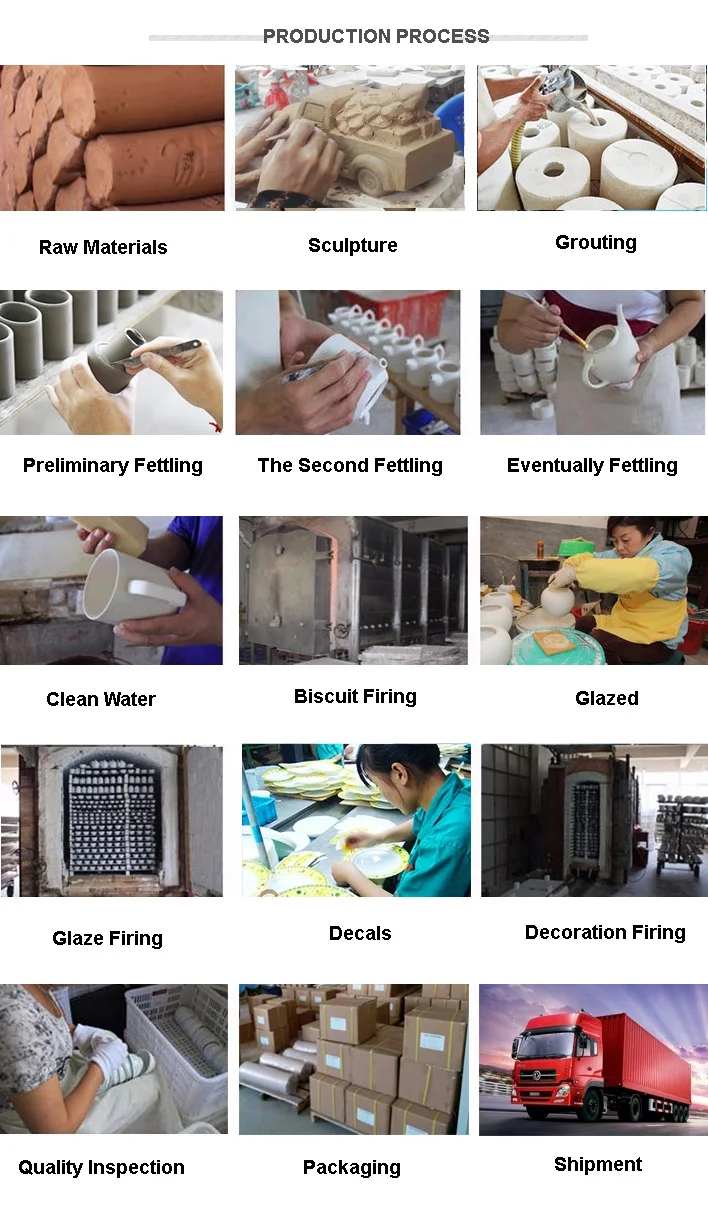 PRODUCTION PROCESS

Raw Materials

Sculpture

Grouting

Preliminary Fettling

The Second Fettling

Eventually Fettling

Clean Water

Biscuit Firing

Glazed

Glaze Firing

Decals

Decoration Firing

Quality Inspection

Packaging

Shipment