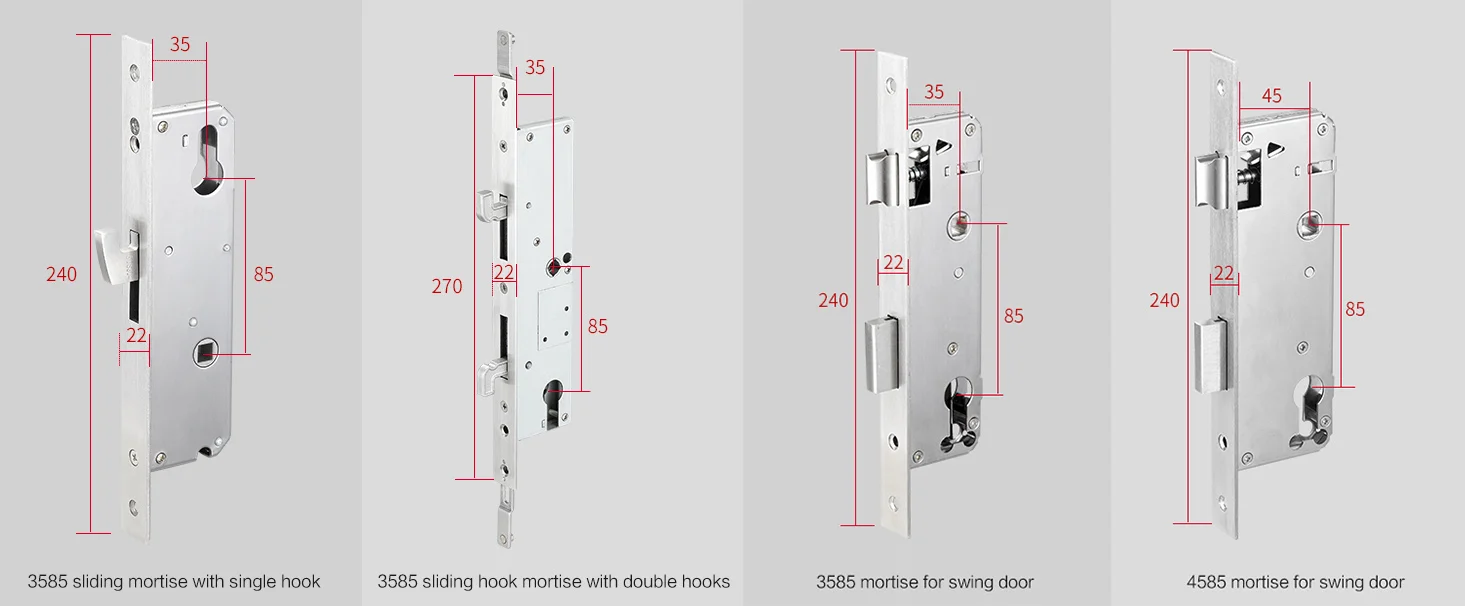 35
240
85
22
3585 sliding mortise with single hook

35
270
22
85
3585 sliding hook mortise with double hooks

35
240
22
85
3585 mortise for swing door

45
240
22
85
4585 mortise for swing door