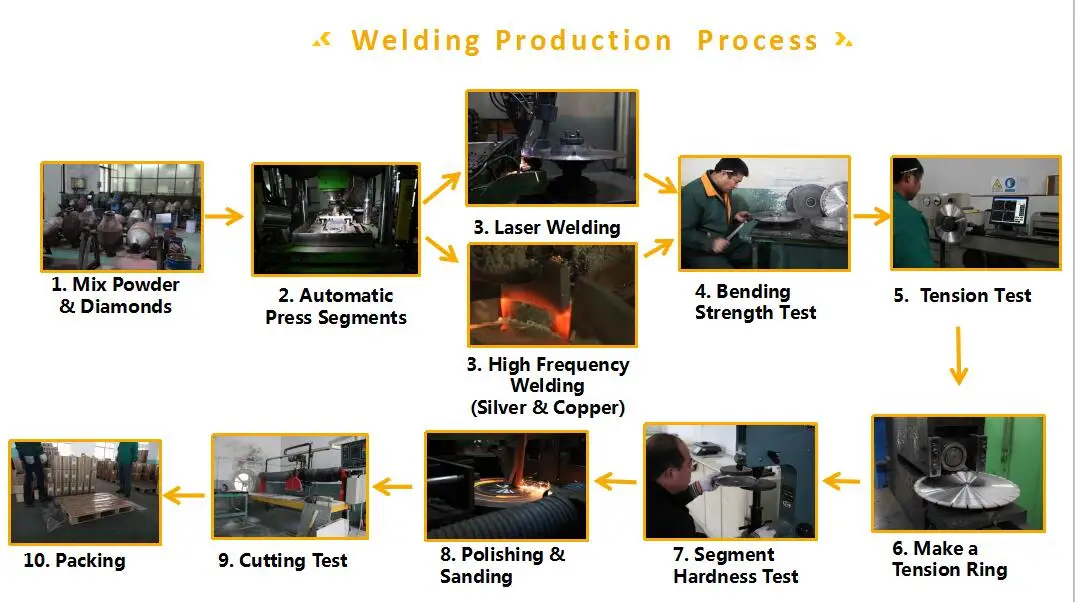 Welding Production Process

1. Mix Powder & Diamonds

2. Automatic Press Segments

3. Laser Welding

3. High Frequency Welding (Silver & Copper)

4. Bending Strength Test

5. Tension Test

6. Make a Tension Ring

7. Segment Hardness Test

8. Polishing & Sanding

9. Cutting Test

10. Packing