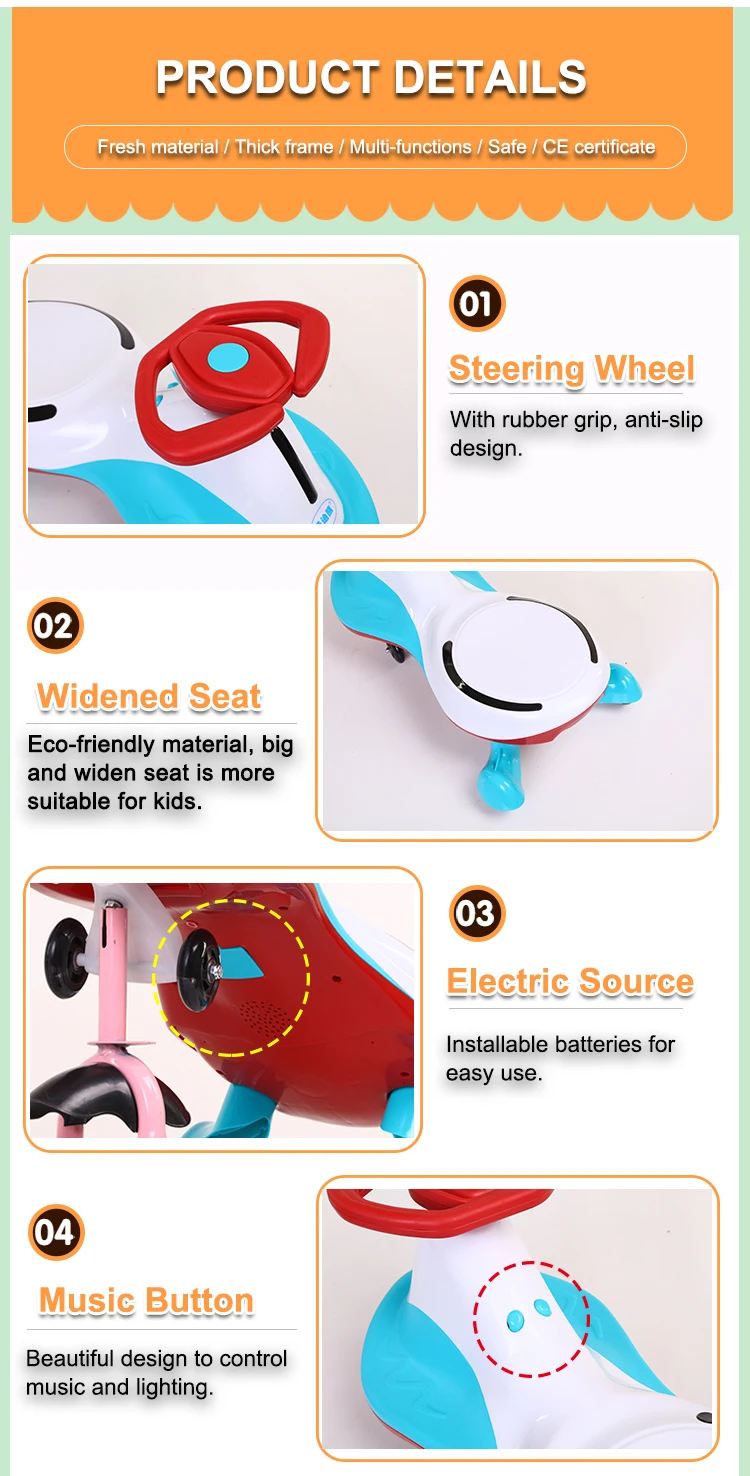 PRODUCT DETAILS

Fresh material / Thick frame / Multi-functions / Safe / CE certificate

01

Steering Wheel

With rubber grip, anti-slip design.

02

Widened Seat

Eco-friendly material, big and widen seat is more suitable for kids.

03

Electric Source

Installable batteries for easy use.

04

Music Button

Beautiful design to control music and lighting.