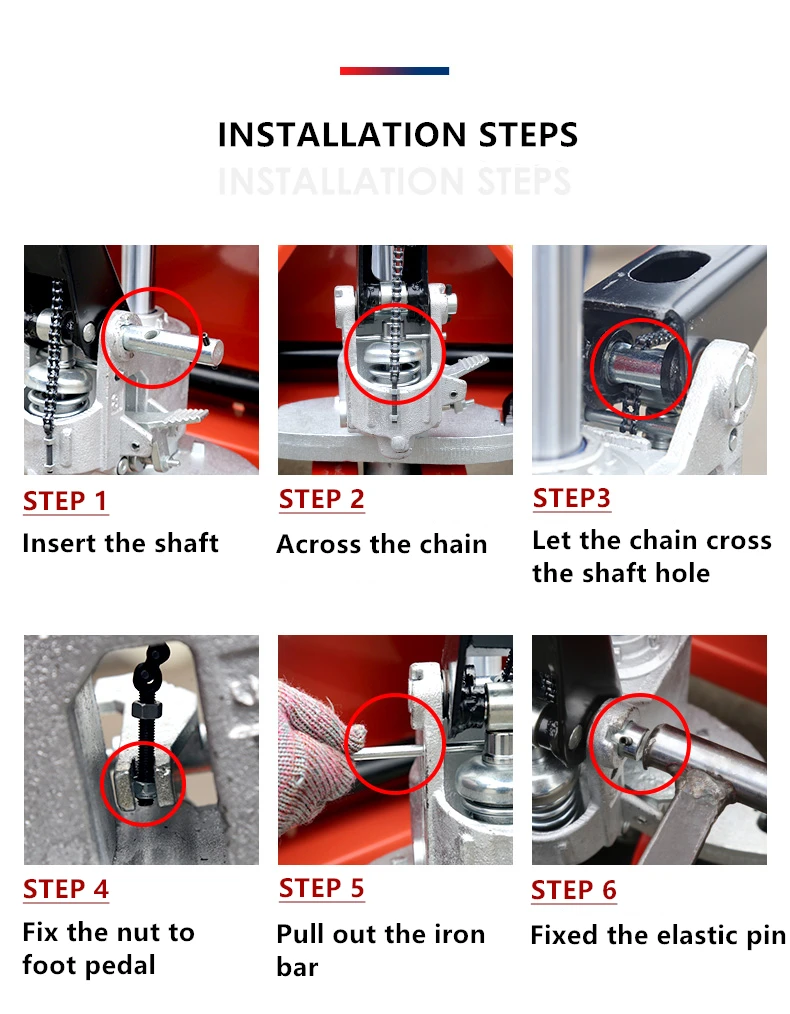 INSTALLATION STEPS

INSTALLATION STEPS

STEP 1
Insert the shaft

STEP 2
Across the chain

STEP3
Let the chain cross the shaft hole

STEP 4
Fix the nut to foot pedal

STEP 5
Pull out the iron bar

STEP 6
Fixed the elastic pin