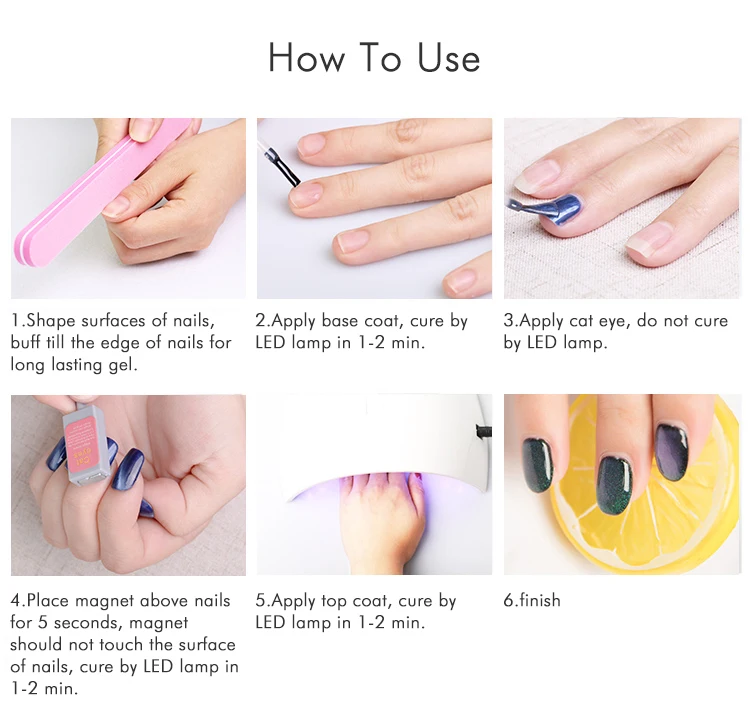 How To Use

1.Shape surfaces of nails, buff till the edge of nails for long lasting gel.

2.Apply base coat, cure by LED lamp in 1-2 min.

3.Apply cat eye, do not cure by LED lamp.

4.Place magnet above nails for 5 seconds, magnet should not touch the surface of nails, cure by LED lamp in 1-2 min.

5.Apply top coat, cure by LED lamp in 1-2 min.

6.finish