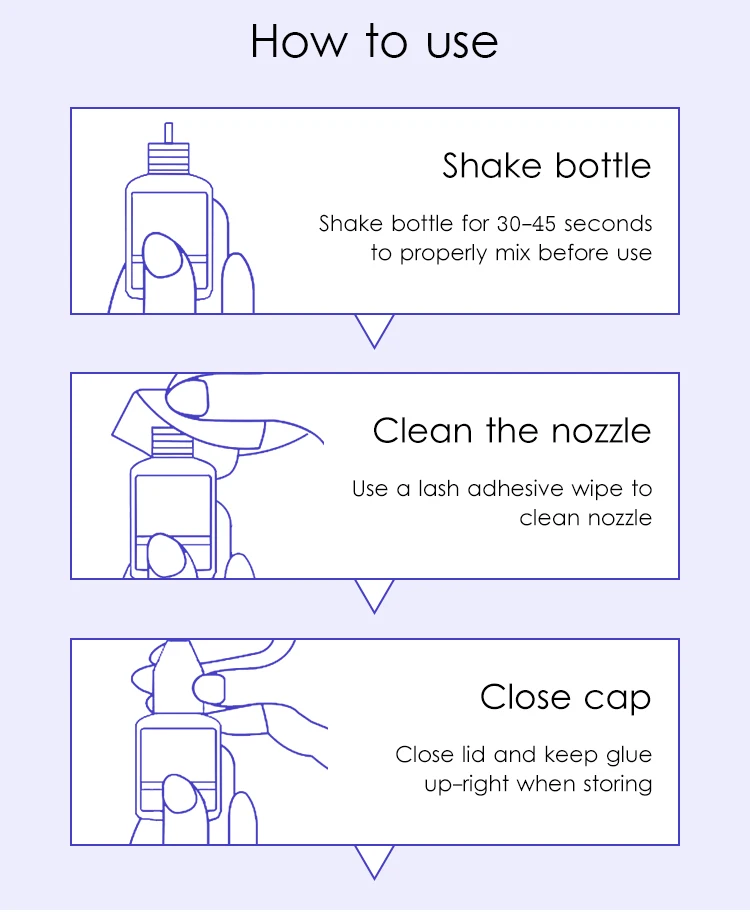 How to use

Shake bottle

Shake bottle for 30-45 seconds to properly mix before use

Clean the nozzle

Use a lash adhesive wipe to clean nozzle

Close cap

Close lid and keep glue up-right when storing