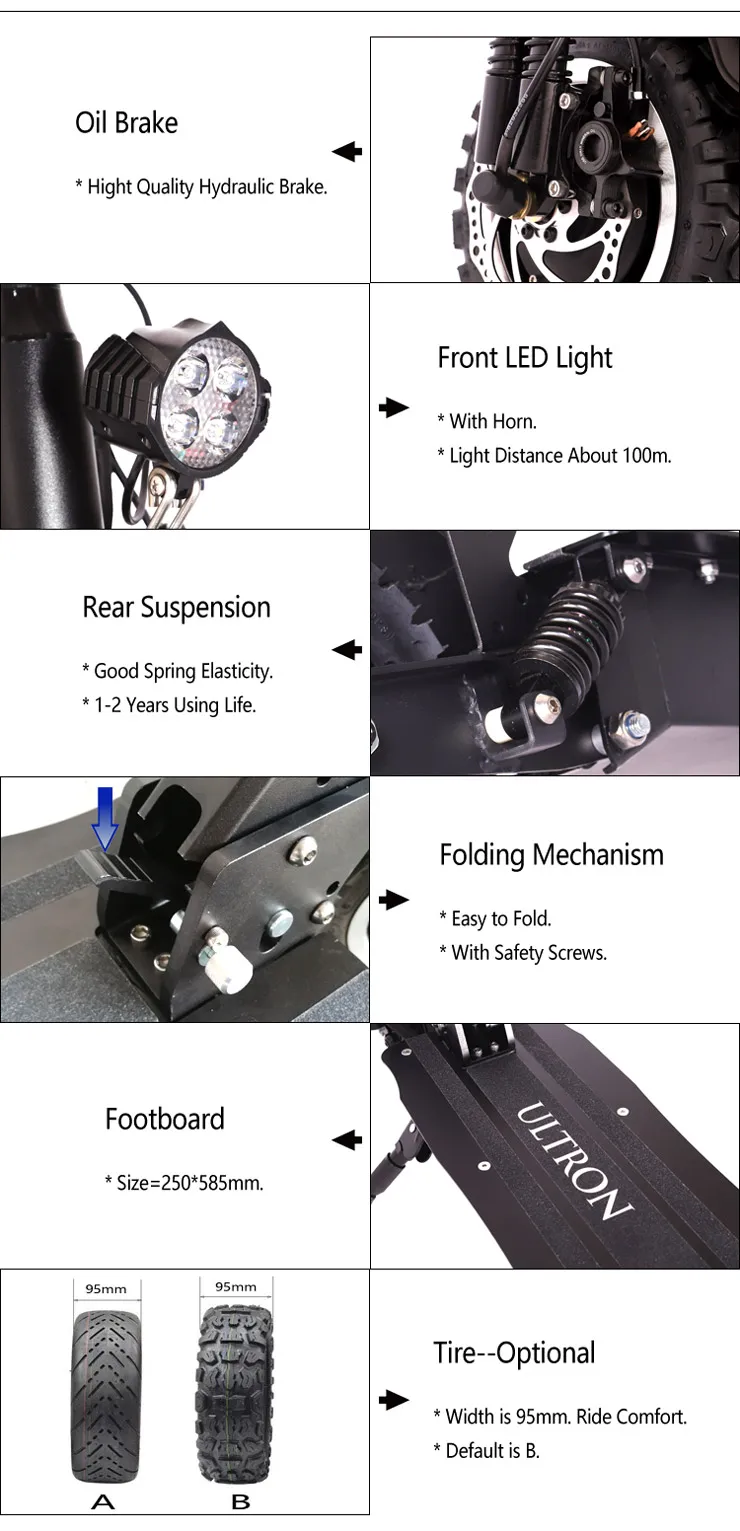 Oil Brake

* Hight Quality Hydraulic Brake.

Front LED Light

* With Horn.

* Light Distance About 100m.

Rear Suspension

* Good Spring Elasticity.

* 1-2 Years Using Life.

Folding Mechanism

* Easy to Fold.

* With Safety Screws.

Footboard

* Size=250*585mm.

ULTRON

95mm

95mm

A

B

Tire--Optional

* Width is 95mm. Ride Comfort.

* Default is B.