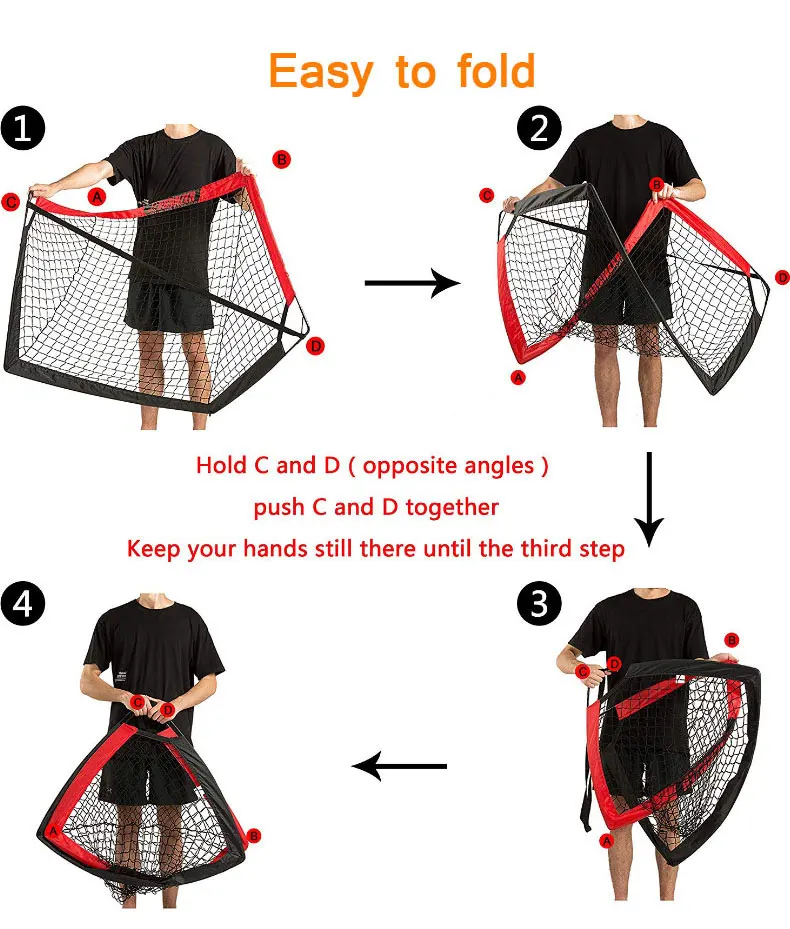 Easy to fold

1

C A B D

2

C B D A

Hold C and D ( opposite angles )

push C and D together

Keep your hands still there until the third step

4

C D A B

3

C D B A