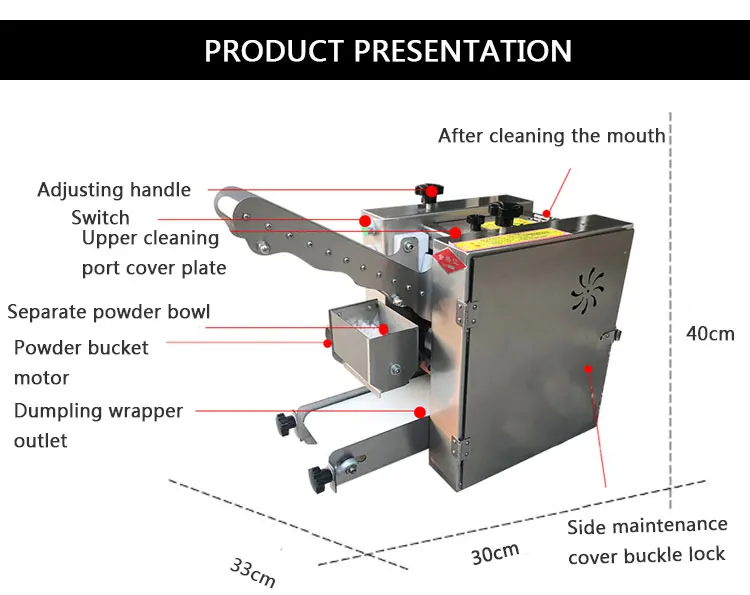 PRODUCT PRESENTATION

After cleaning the mouth

Adjusting handle

Switch

Upper cleaning port cover plate

Separate powder bowl

Powder bucket motor

Dumpling wrapper outlet

40cm

Side maintenance cover buckle lock

30cm

33cm