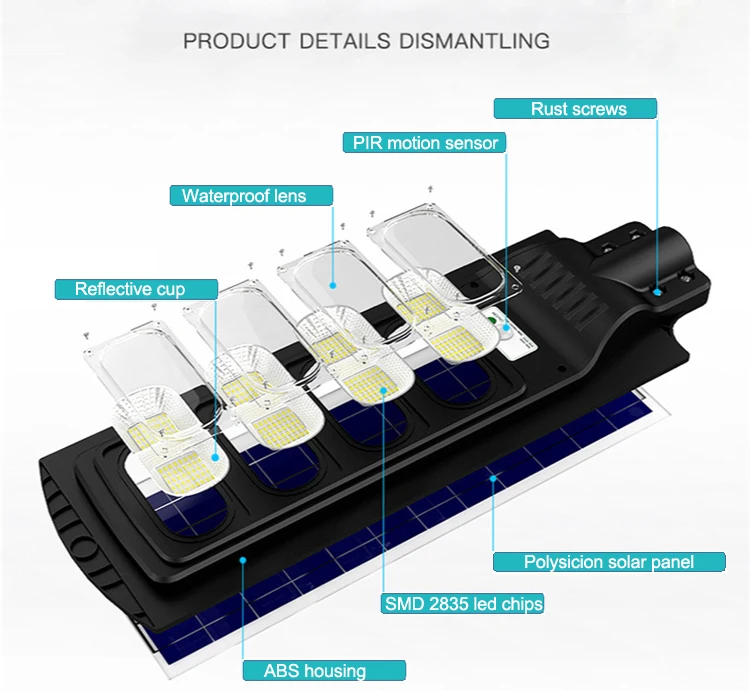 PRODUCT DETAILS DISMANTLING

Rust screws

PIR motion sensor

Waterproof lens

Reflective cup

Polysicion solar panel

SMD 2835 led chips

ABS housing