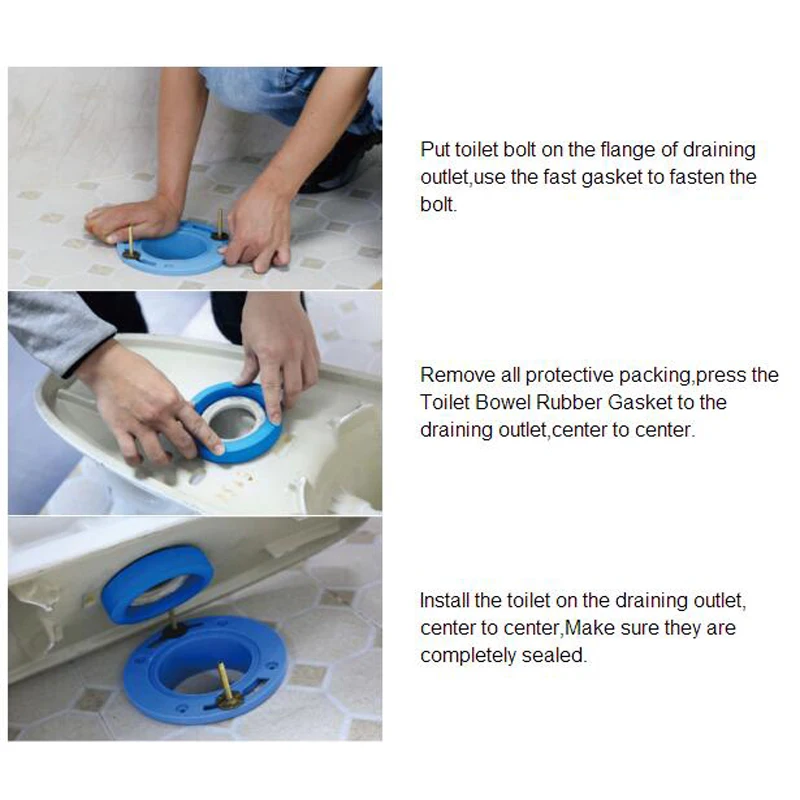 Put toilet bolt on the flange of draining outlet,use the fast gasket to fasten the bolt.

Remove all protective packing,press the Toilet Bowel Rubber Gasket to the draining outlet,center to center.

Install the toilet on the draining outlet, center to center,Make sure they are completely sealed.