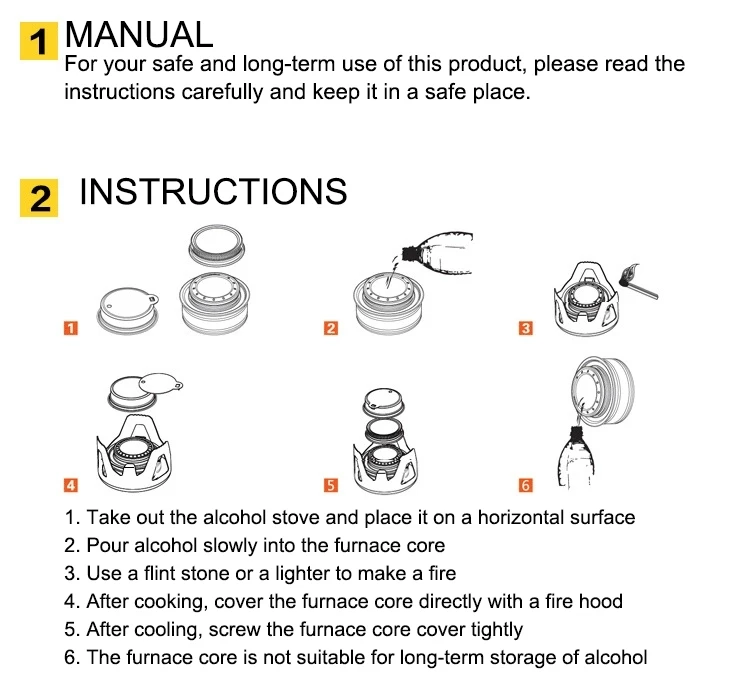 1 MANUAL
For your safe and long-term use of this product, please read the instructions carefully and keep it in a safe place.

2 INSTRUCTIONS

1

2

3

4

5

6

1. Take out the alcohol stove and place it on a horizontal surface
2. Pour alcohol slowly into the furnace core
3. Use a flint stone or a lighter to make a fire
4. After cooking, cover the furnace core directly with a fire hood
5. After cooling, screw the furnace core cover tightly
6. The furnace core is not suitable for long-term storage of alcohol