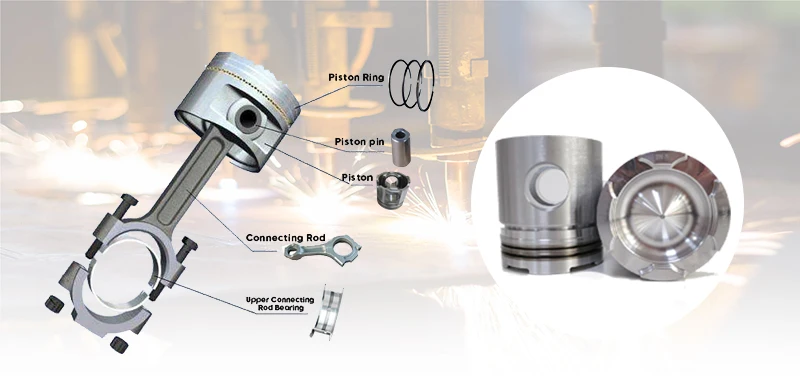 Piston Ring

Piston pin

Piston

Connecting Rod

Upper Connecting Rod Bearing