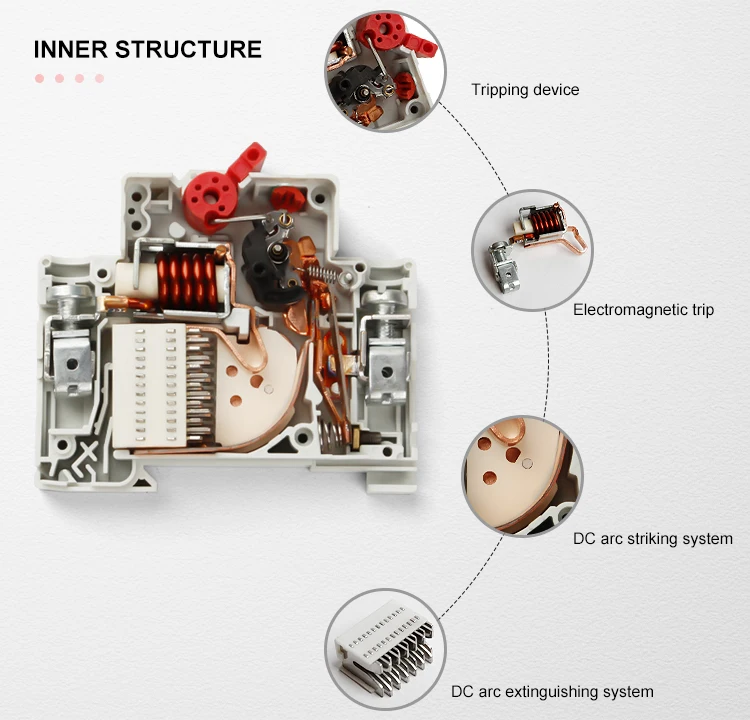 INNER STRUCTURE

Tripping device

Electromagnetic trip

DC arc striking system

DC arc extinguishing system