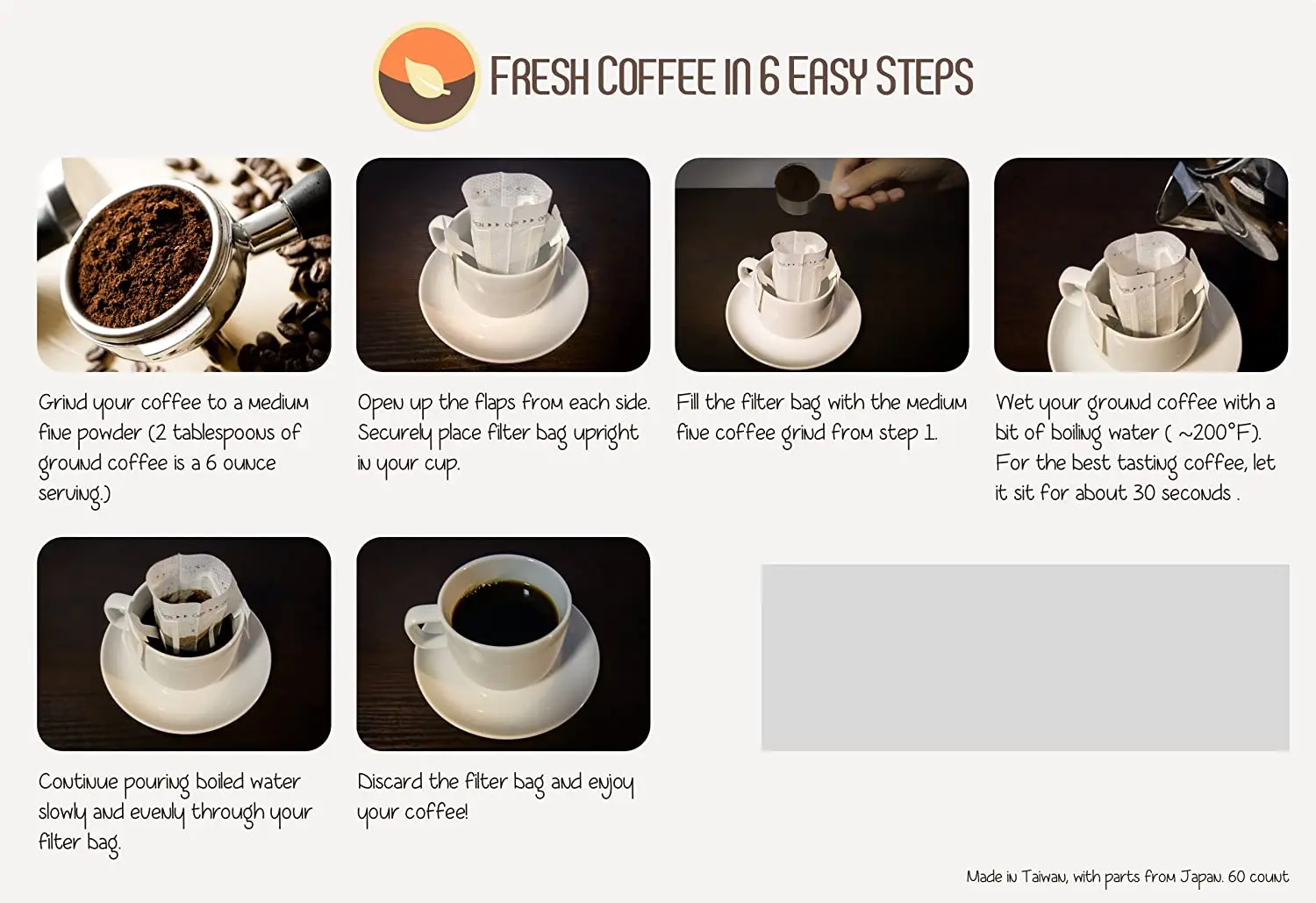 FRESH COFFEE IN 6 EASY STEPS

Grind your coffee to a medium fine powder (2 tablespoons of ground coffee is a 6 ounce serving.)

Open up the flaps from each side. Securely place filter bag upright in your cup.

Fill the filter bag with the medium fine coffee grind from step 1.

Wet your ground coffee with a bit of boiling water ( ~200°F). For the best tasting coffee, let it sit for about 30 seconds .

Continue pouring boiled water slowly and evenly through your filter bag.

Discard the filter bag and enjoy your coffee!

Made in Taiwan, with parts from Japan. 60 count