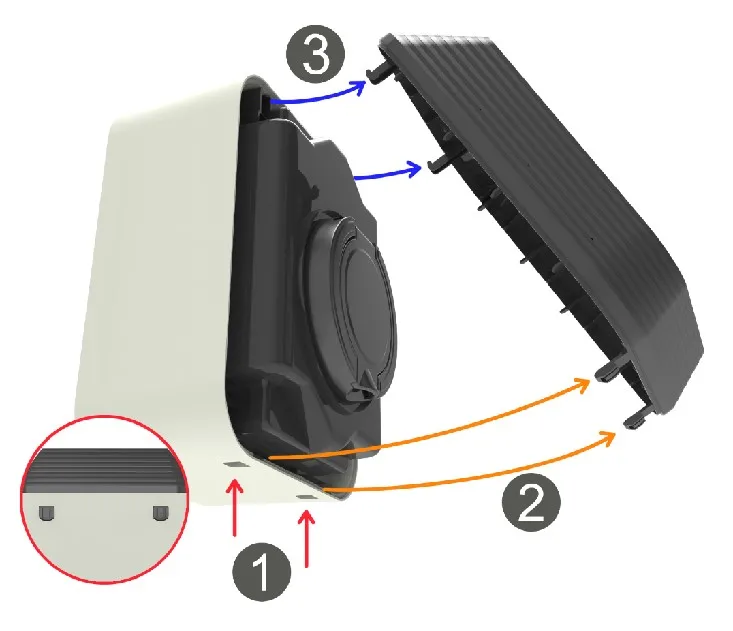 3
2
1