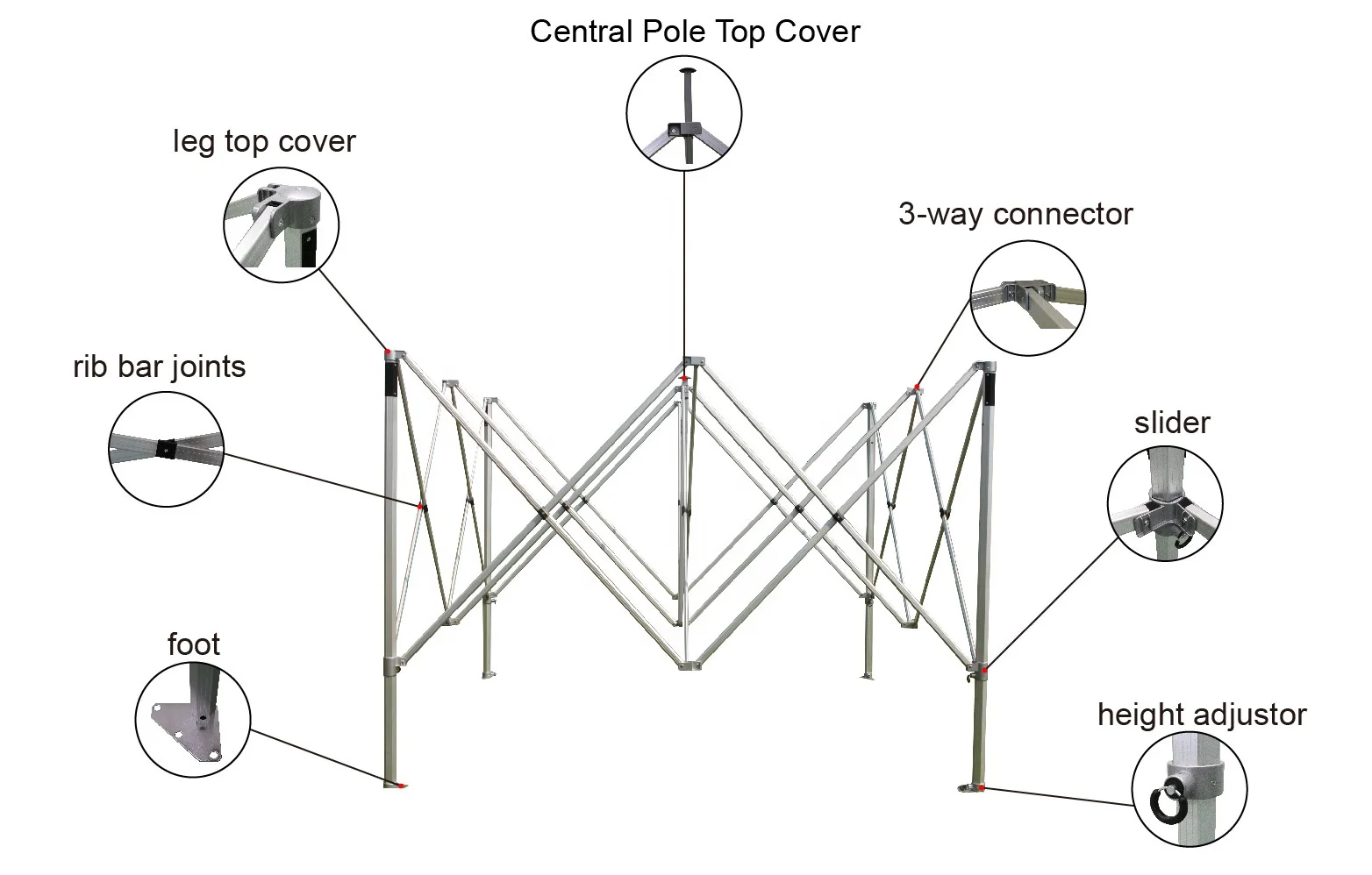 Central Pole Top Cover

leg top cover

3-way connector

rib bar joints

slider

foot

height adjustor