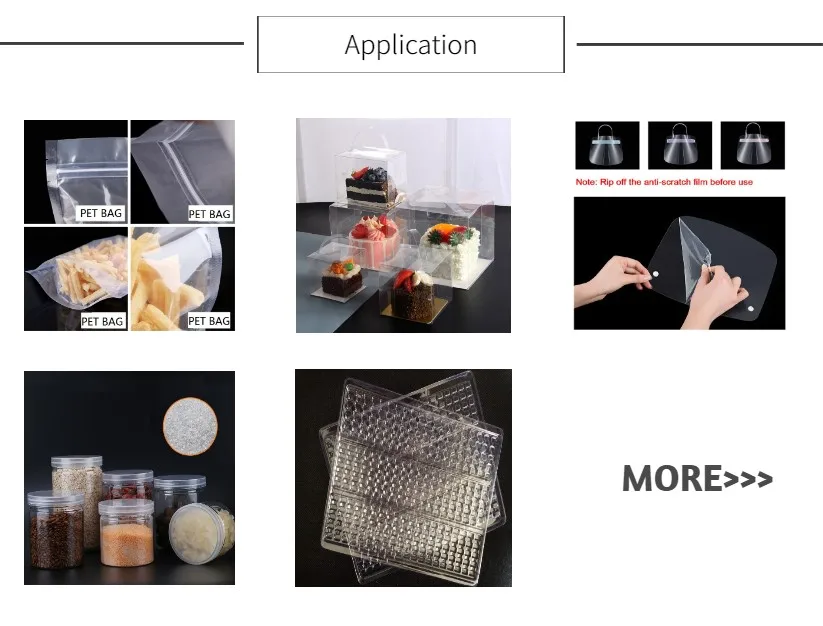 Application

PET BAG
PET BAG
PET BAG
PET BAG

Note: Rip off the anti-scratch film before use

MORE>>>