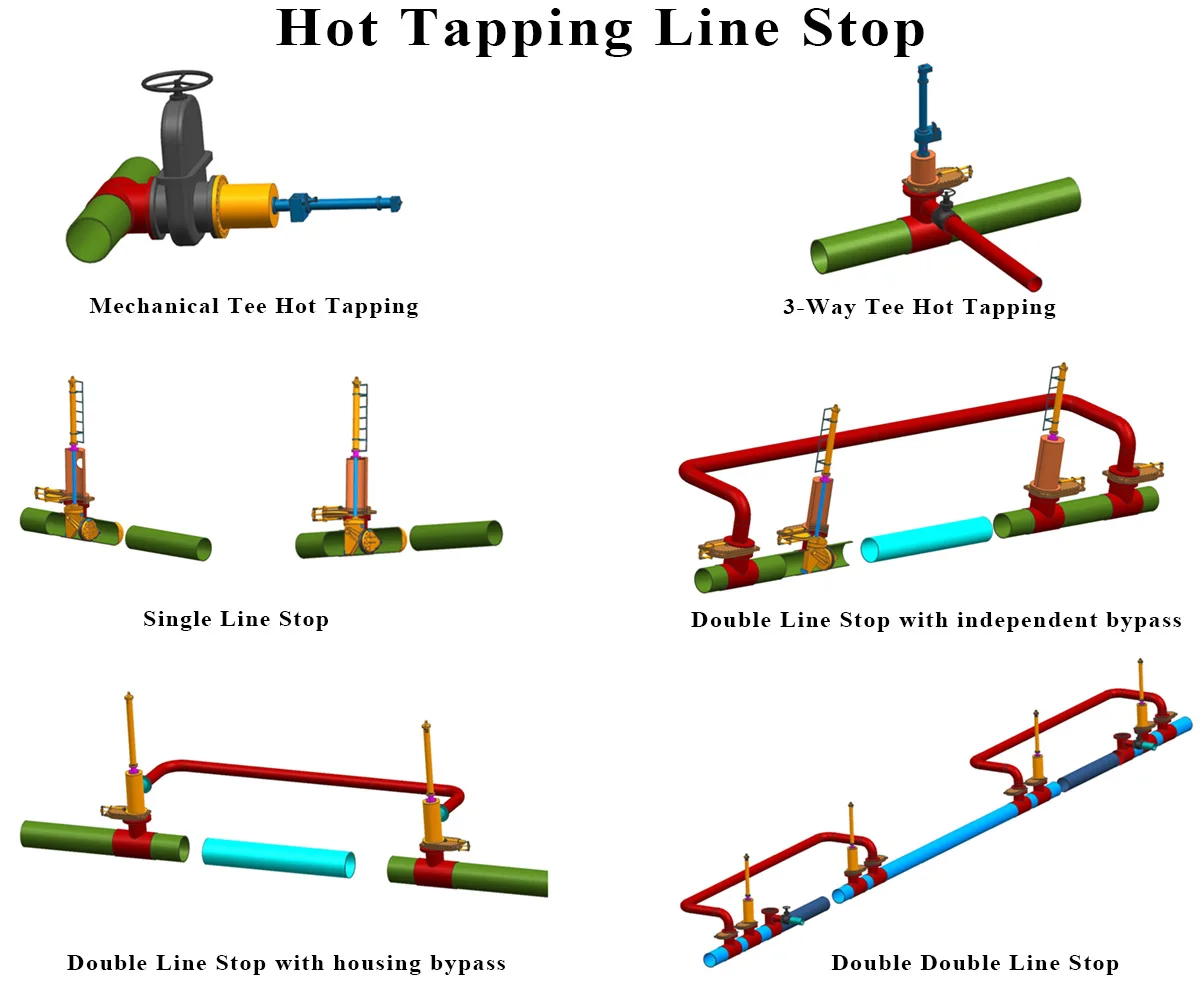 Hot Tapping Line Stop

Mechanical Tee Hot Tapping

3-Way Tee Hot Tapping

Single Line Stop

Double Line Stop with independent bypass

Double Line Stop with housing bypass

Double Double Line Stop