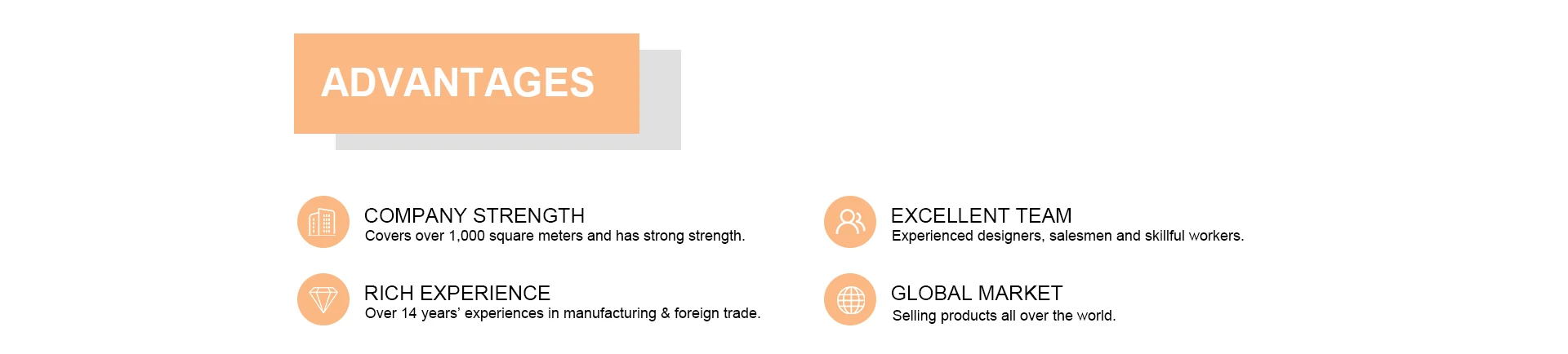 ADVANTAGES

COMPANY STRENGTH
Covers over 1,000 square meters and has strong strength.

RICH EXPERIENCE
Over 14 years' experiences in manufacturing & foreign trade.

EXCELLENT TEAM
Experienced designers, salesmen and skillful workers.

GLOBAL MARKET
Selling products all over the world.